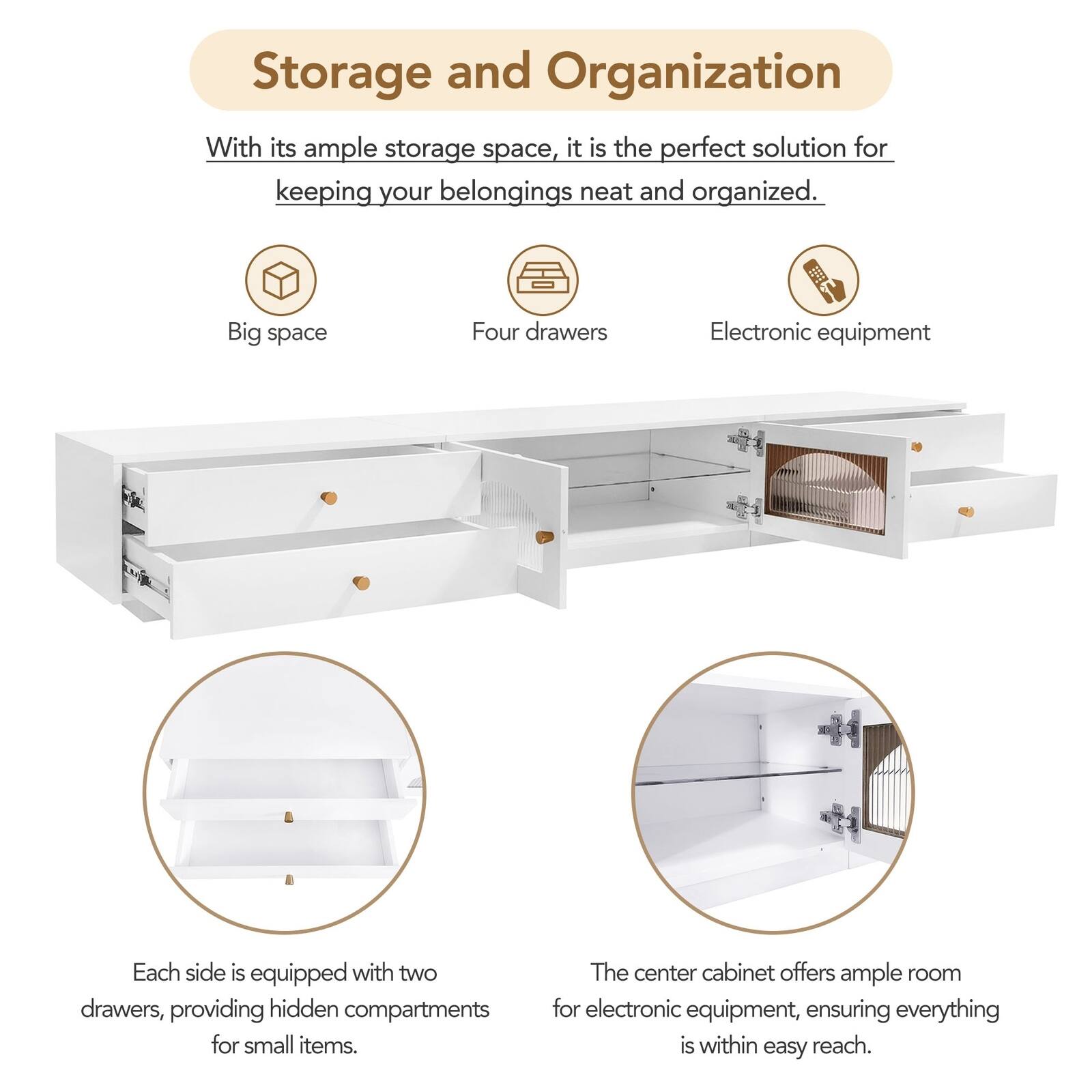 Storage and Organization

With its ample storage space, it is the perfect solution for keeping your belongings neat and organized.

Big space

Four drawers

Electronic equipment

Each side is equipped with two drawers, providing hidden compartments for small items.

The center cabinet offers ample room for electronic equipment, ensuring everything is within easy reach.