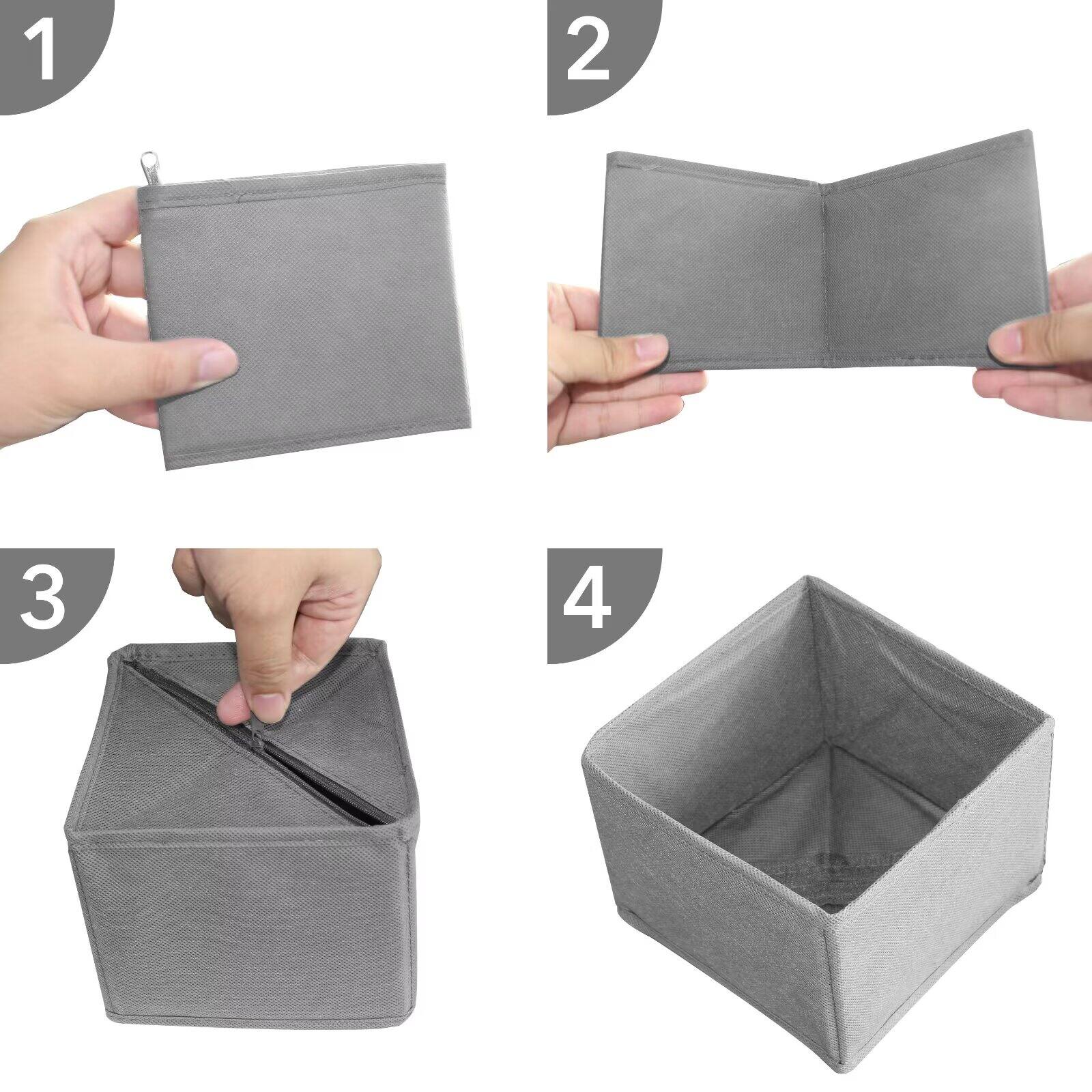 1

2

3

4