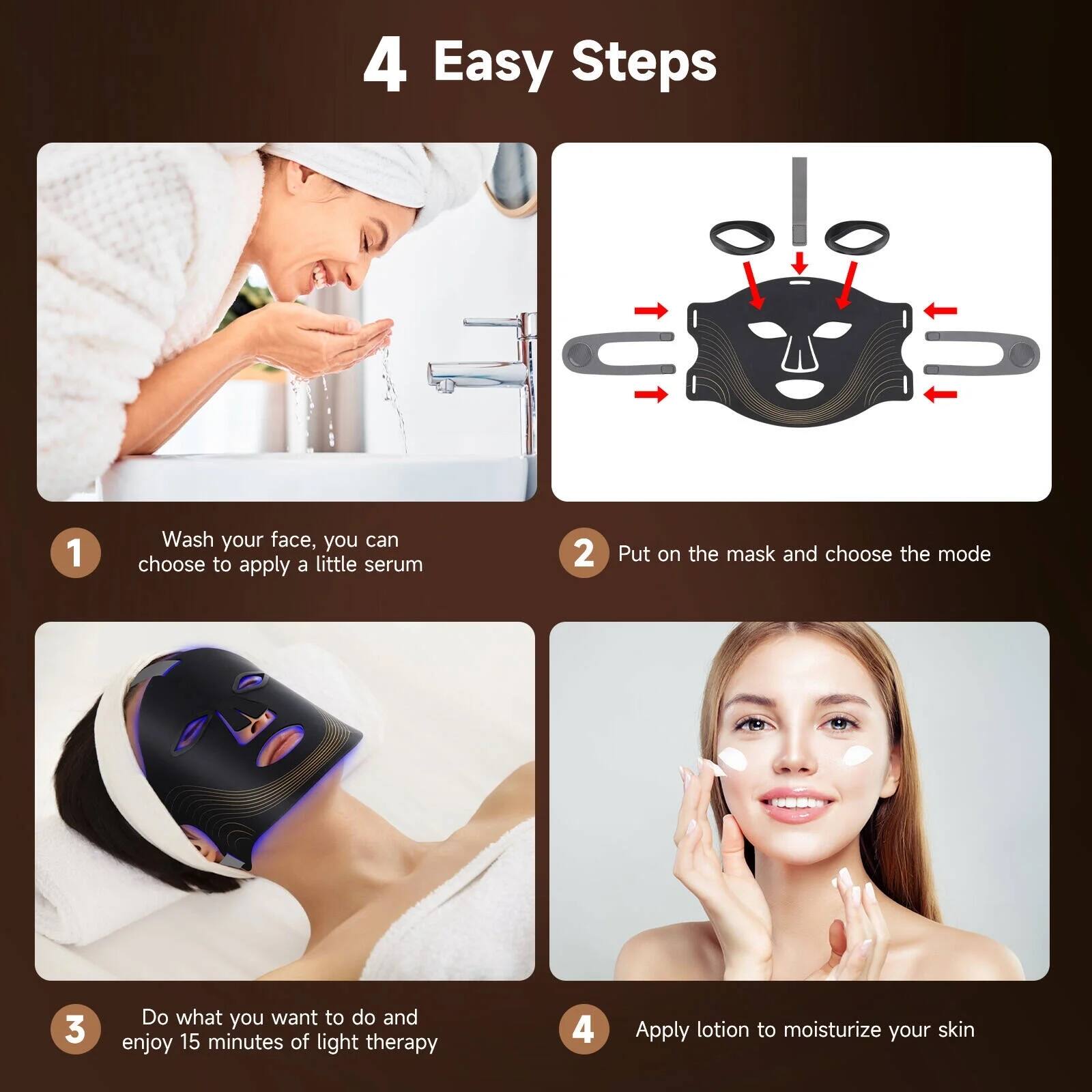 4 Easy Steps

1 Wash your face, you can choose to apply a little serum

2 Put on the mask and choose the mode

3 Do what you want to do and enjoy 15 minutes of light therapy

4 Apply lotion to moisturize your skin