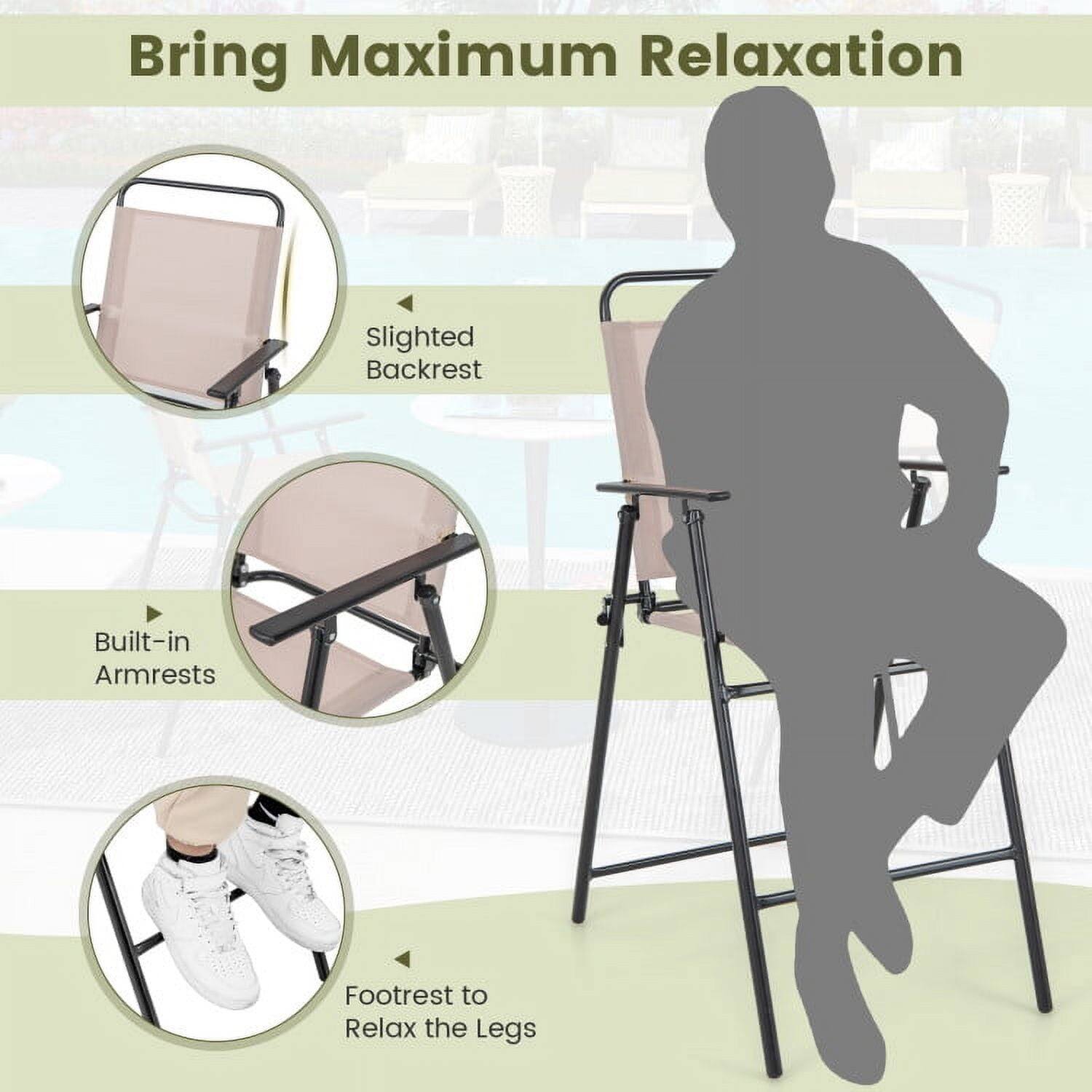 Bring Maximum Relaxation

Slighted Backrest

Built-in Armrests

Footrest to Relax the Legs