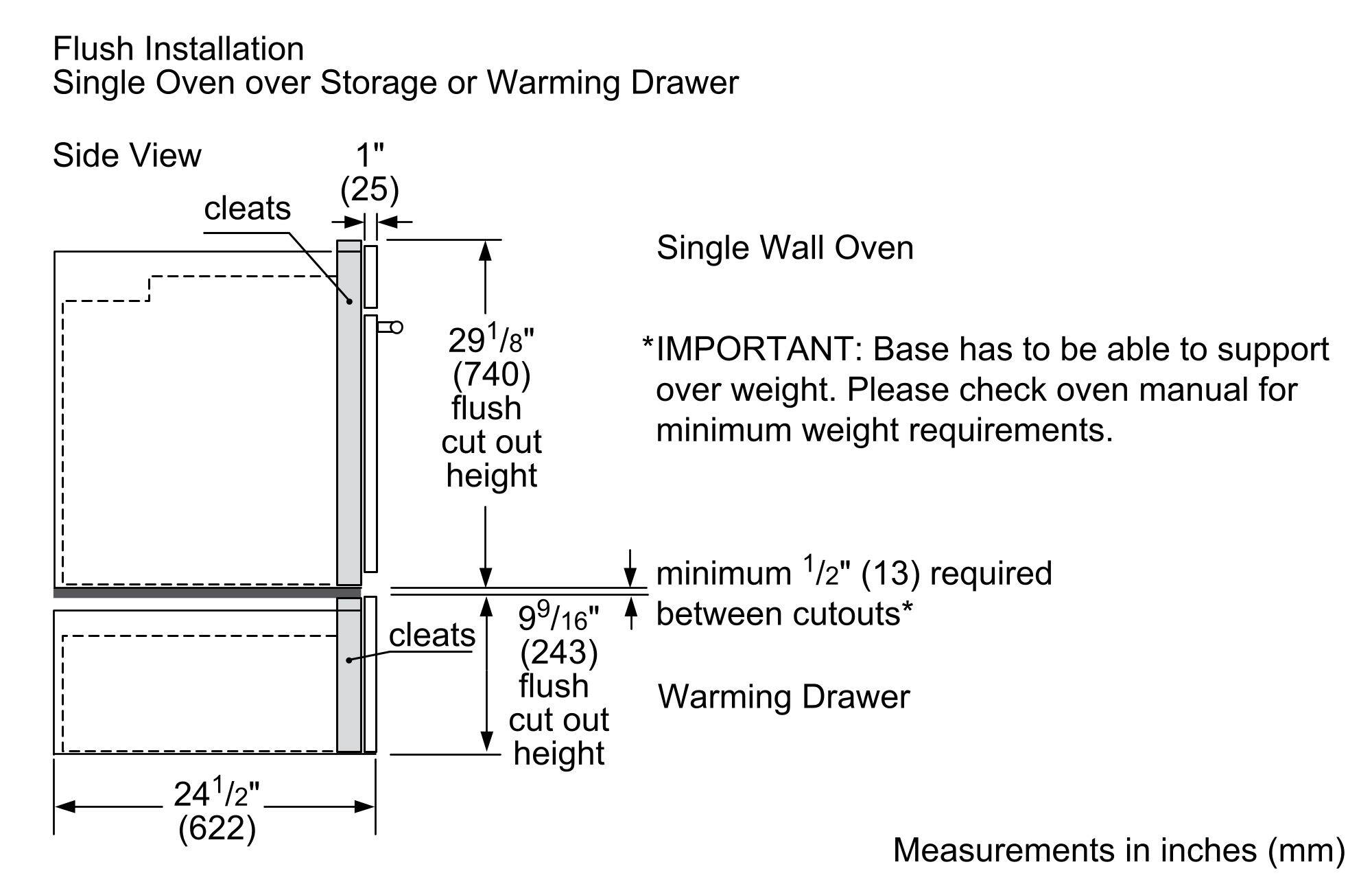 Flush Installation
Single Oven over Storage or Warming Drawer

Side View

1"
(25)

cleats

Single Wall Oven

$29^{1}/_{8}$"
(740)
flush
cut out
height

*IMPORTANT: Base has to be able to support over weight. Please check oven manual for minimum weight requirements.

minimum $^{1}/_{2}$" (13) required between cutouts*

cleats

$9^{9}/_{16}$"
(243)
flush
cut out
height

Warming Drawer

$24^{1}/_{2}$"
(622)

Measurements in inches (mm)