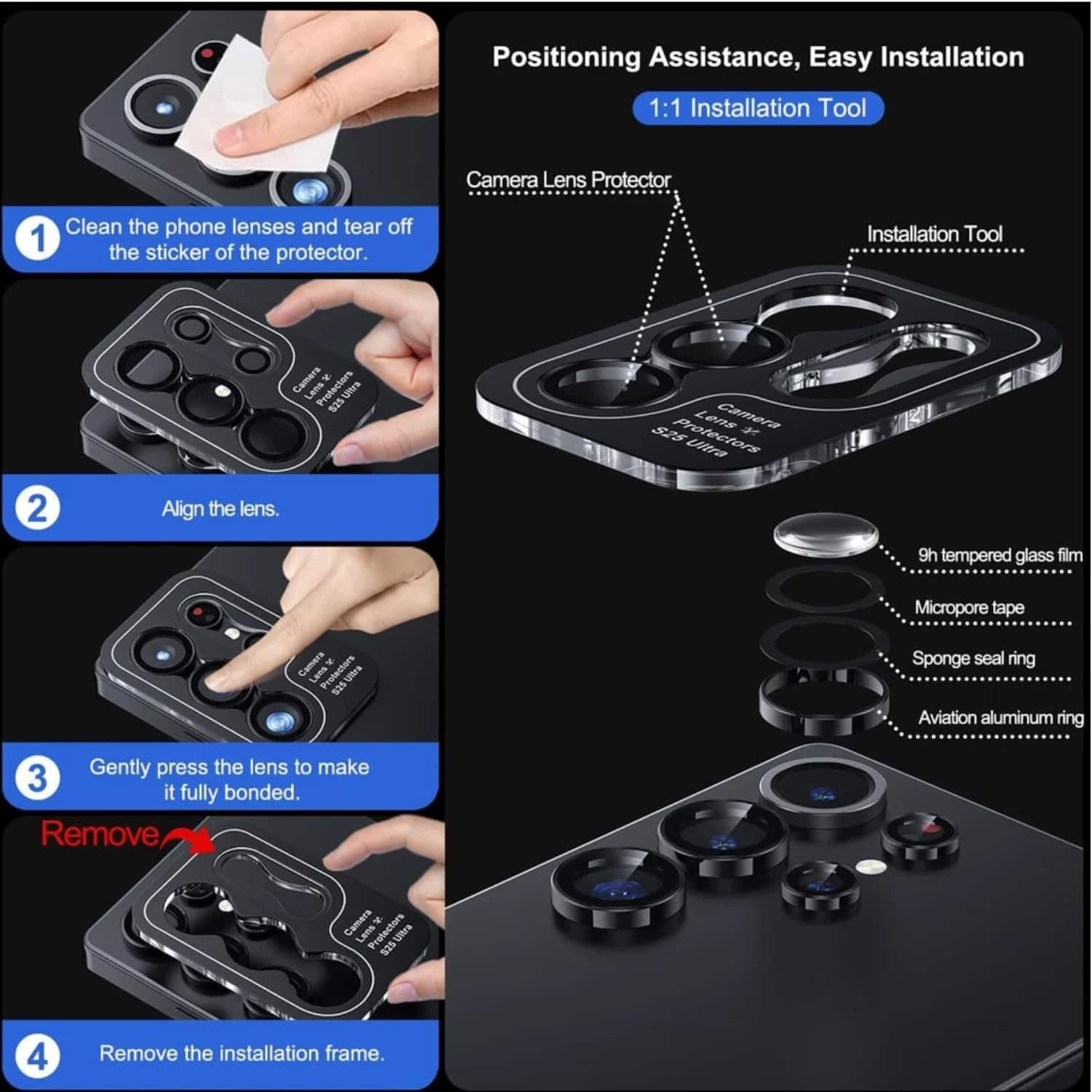 1 Clean the phone lenses and tear off the sticker of the protector.

Camera Lens Protectors S25 Ultra

2 Align the lens.

Camera Lens Protectors S25 Ultra

3 Gently press the lens to make it fully bonded.

Remove

Camera Lens Protectors S25 Ultra

4 Remove the installation frame.

Positioning Assistance, Easy Installation

1:1 Installation Tool

Camera Lens Protector

Installation Tool

Camera Lens Protectors S25 Ultra

9h tempered glass film

Micropore tape

Sponge seal ring

Aviation aluminum ring