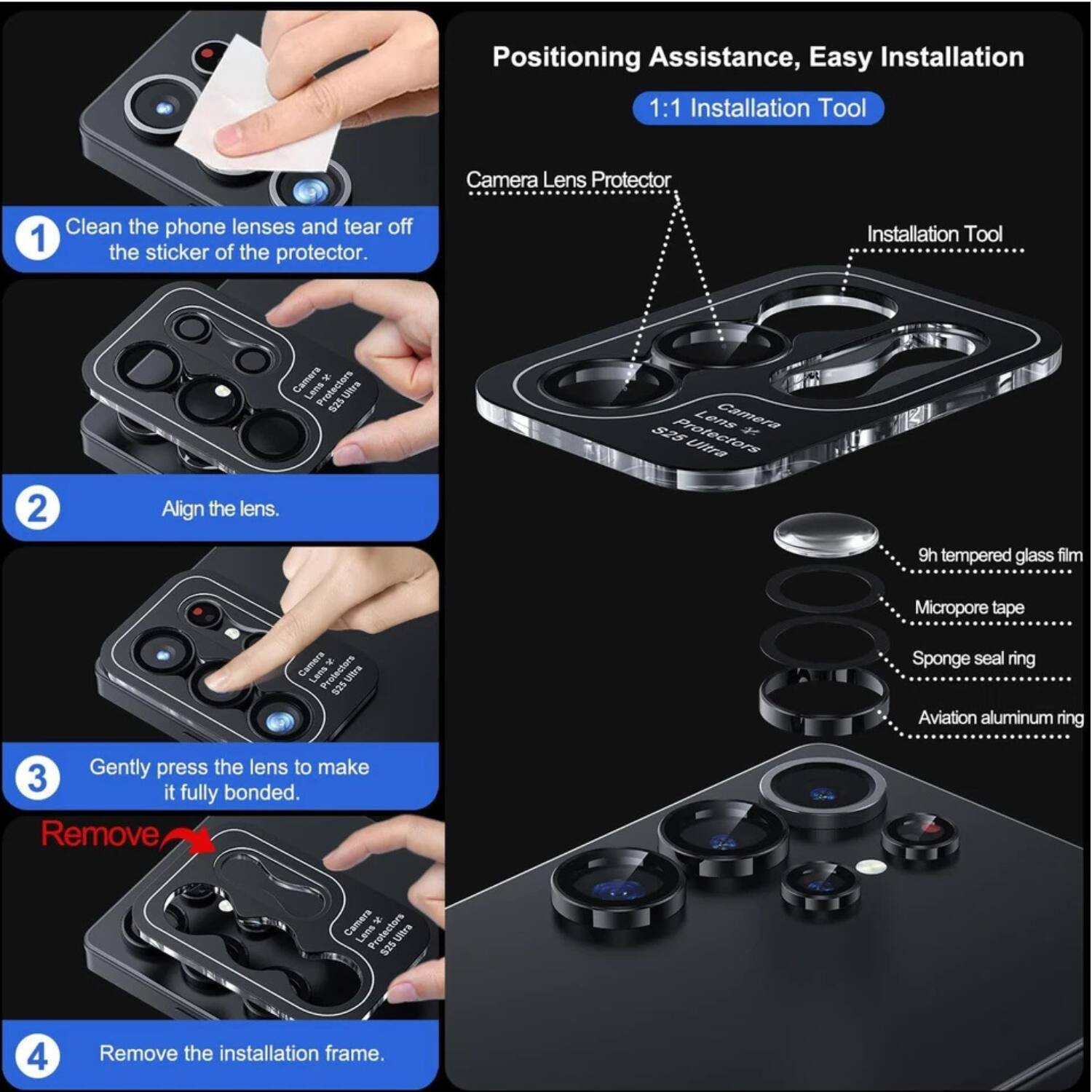 1 Clean the phone lenses and tear off the sticker of the protector.

Camera Lens Protectors S25 Ultra

2 Align the lens.

Camera Lens Protectors S25 Ultra

3 Gently press the lens to make it fully bonded.

Remove

Camera Lens Protectors S25 Ultra

4 Remove the installation frame.

Positioning Assistance, Easy Installation

1:1 Installation Tool

Camera Lens Protector

Installation Tool

Camera Lens Protectors S25 Ultra

9h tempered glass film

Micropore tape

Sponge seal ring

Aviation aluminum ring