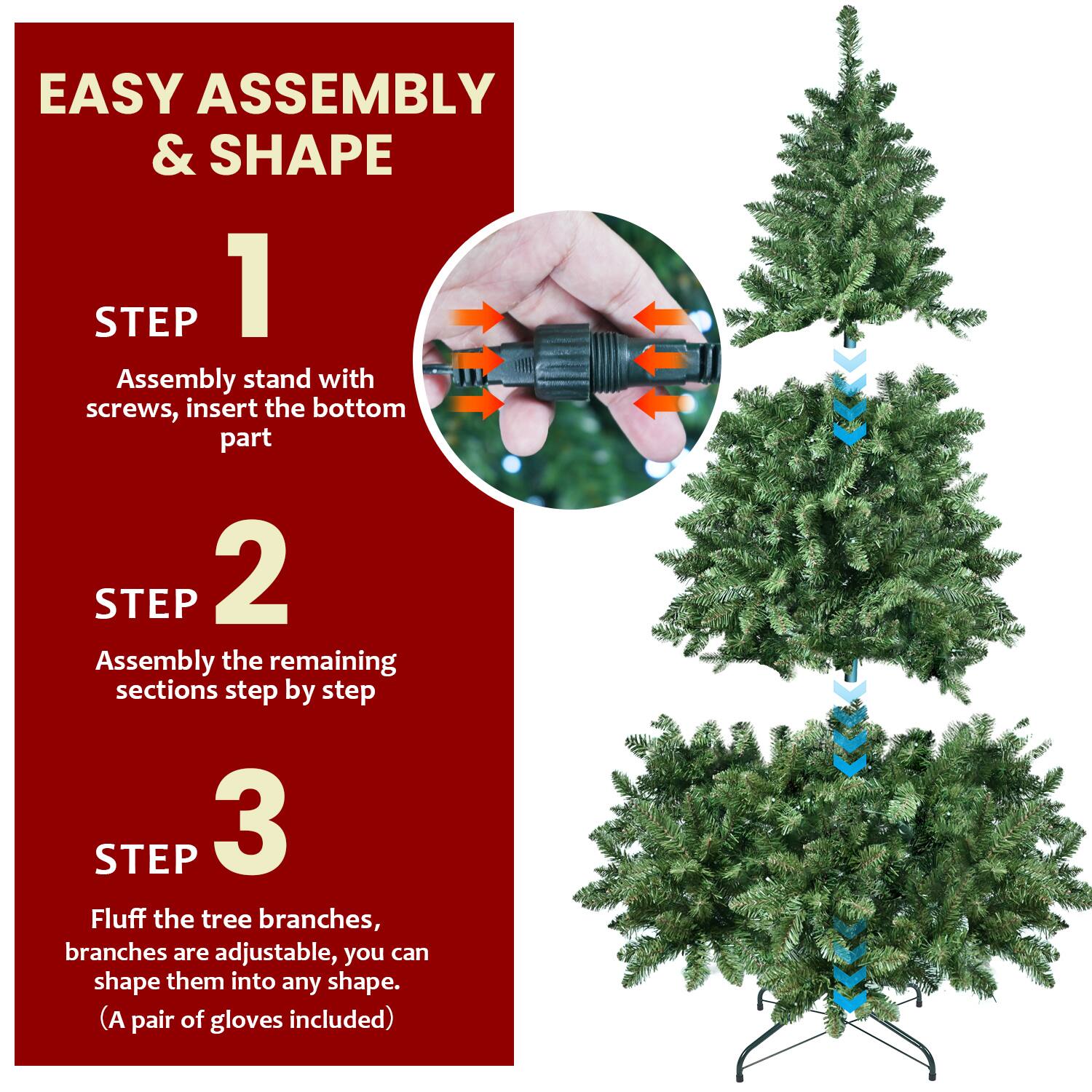 EASY ASSEMBLY & SHAPE

STEP 1

Assembly stand with screws, insert the bottom part

STEP 2

Assembly the remaining sections step by step

STEP 3

Fluff the tree branches, branches are adjustable, you can shape them into any shape.
（A pair of gloves included）