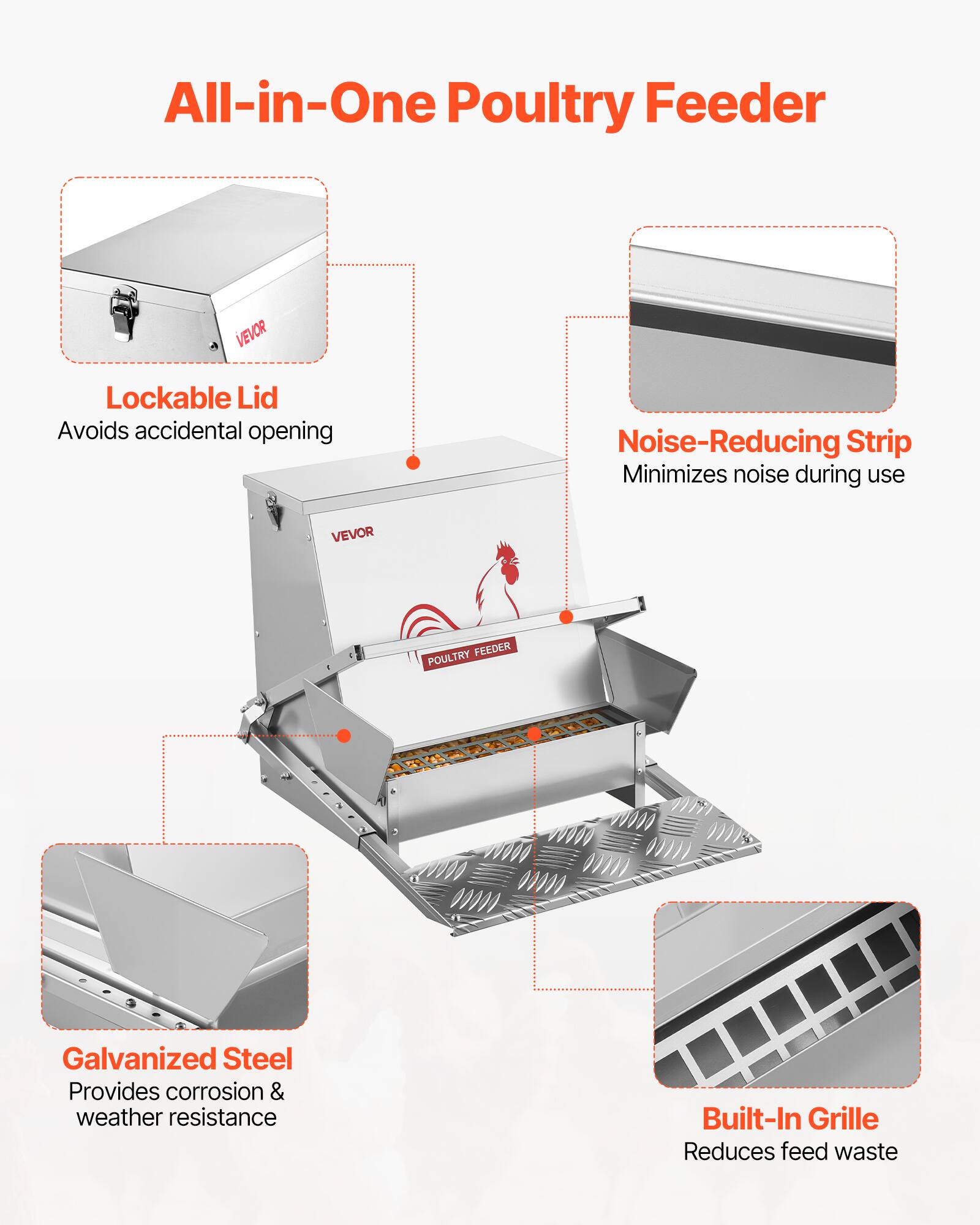 All-in-One Poultry Feeder

VEVOR

Lockable Lid
Avoids accidental opening

Noise-Reducing Strip
Minimizes noise during use

VEVOR

POULTRY FEEDER

Galvanized Steel
Provides corrosion & weather resistance

Built-In Grille
Reduces feed waste