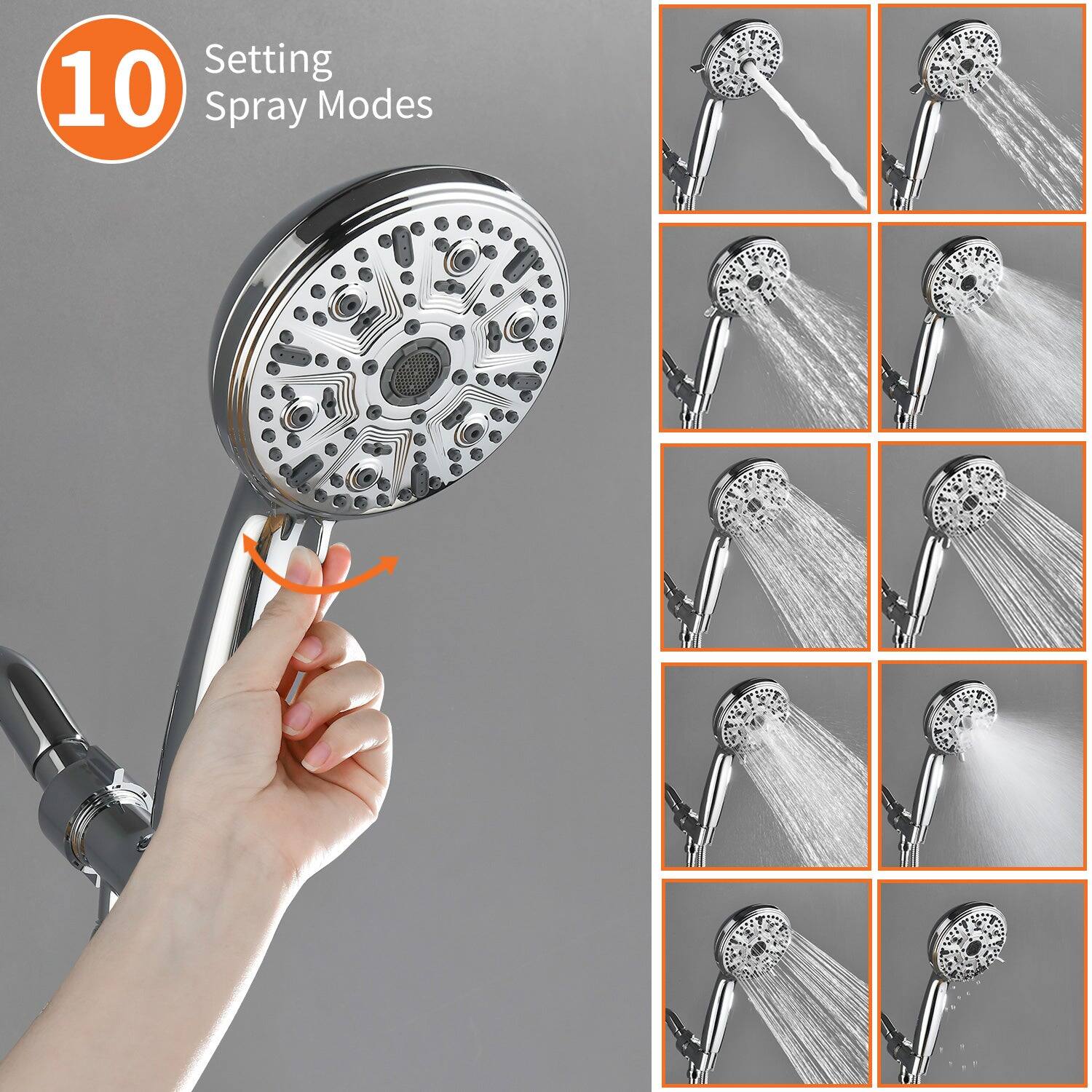 10 Setting Spray Modes