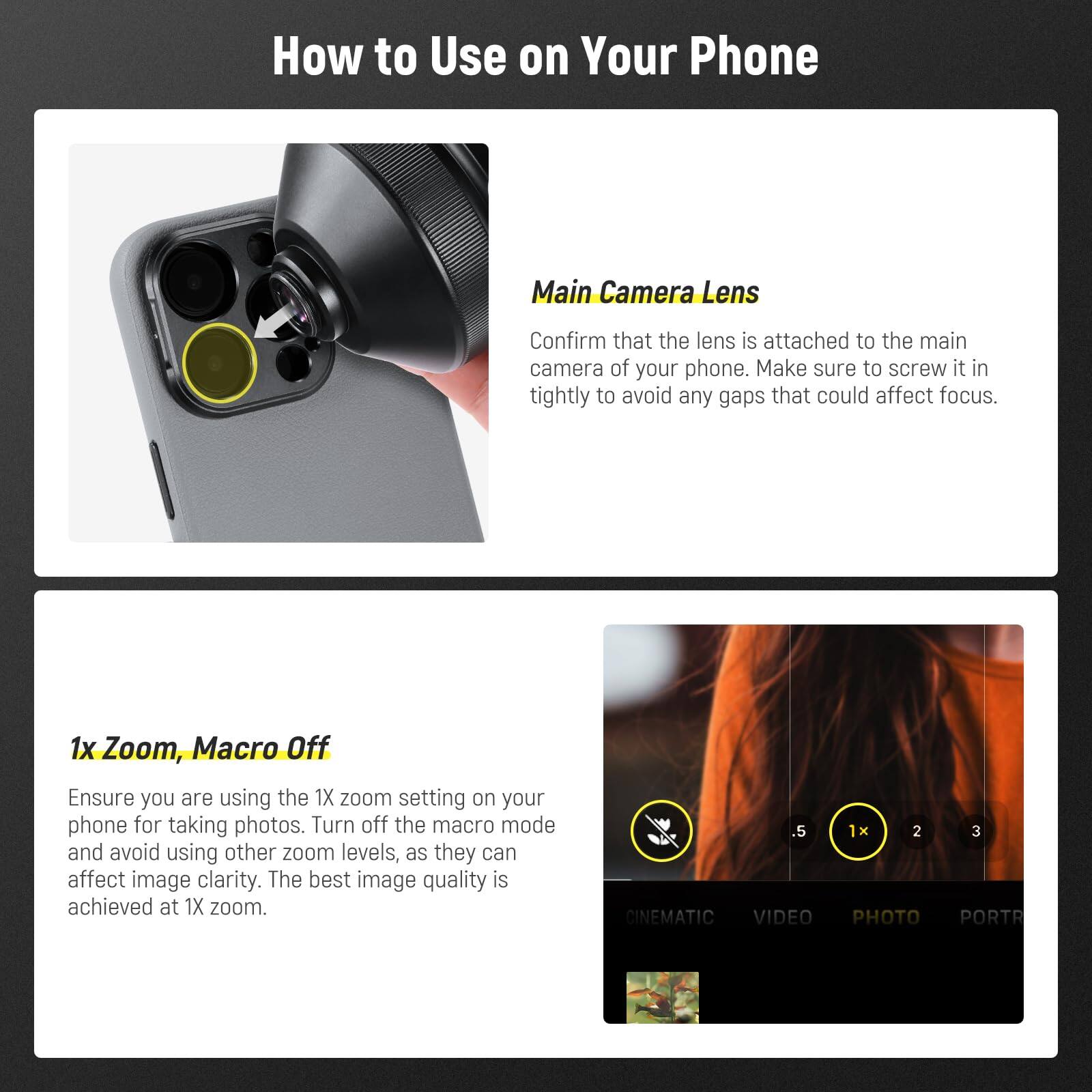 How to Use on Your Phone

Main Camera Lens

Confirm that the lens is attached to the main camera of your phone. Make sure to screw it in tightly to avoid any gaps that could affect focus.

1x Zoom, Macro Off

Ensure you are using the 1X zoom setting on your phone for taking photos. Turn off the macro mode and avoid using other zoom levels, as they can affect image clarity. The best image quality is achieved at 1X zoom.

.5 1× 2 3

CINEMATIC VIDEO PHOTO PORTR