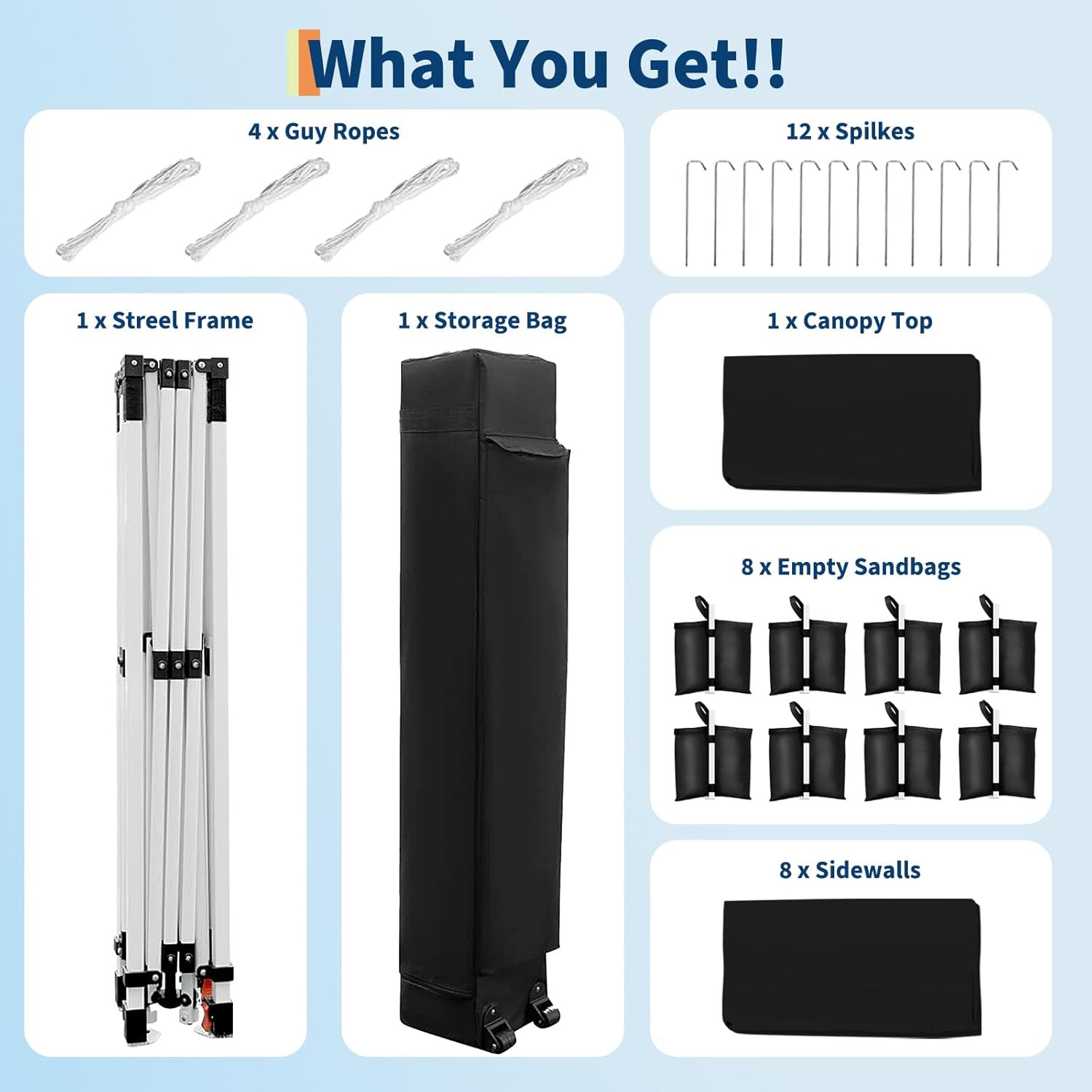 What You Get!!

4 x Guy Ropes

12 x Spilkes

1 x Streel Frame

1 x Storage Bag

1 x Canopy Top

8 x Empty Sandbags

8 x Sidewalls