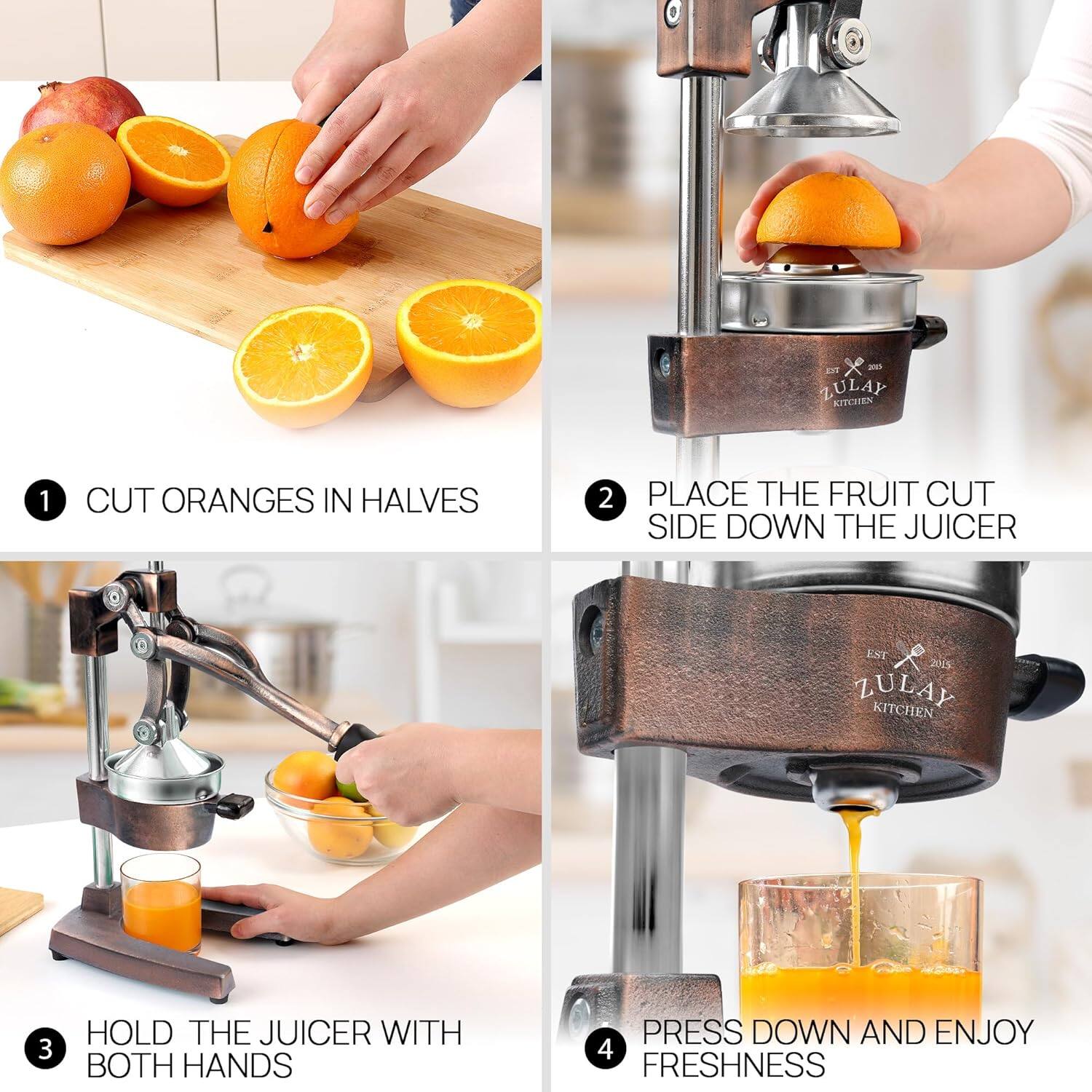 EST 2015
ZULAY
KITCHEN

1 CUT ORANGES IN HALVES

2 PLACE THE FRUIT CUT SIDE DOWN THE JUICER

EST 2015
ZULAY
KITCHEN

3 HOLD THE JUICER WITH BOTH HANDS

4 PRESS DOWN AND ENJOY FRESHNESS