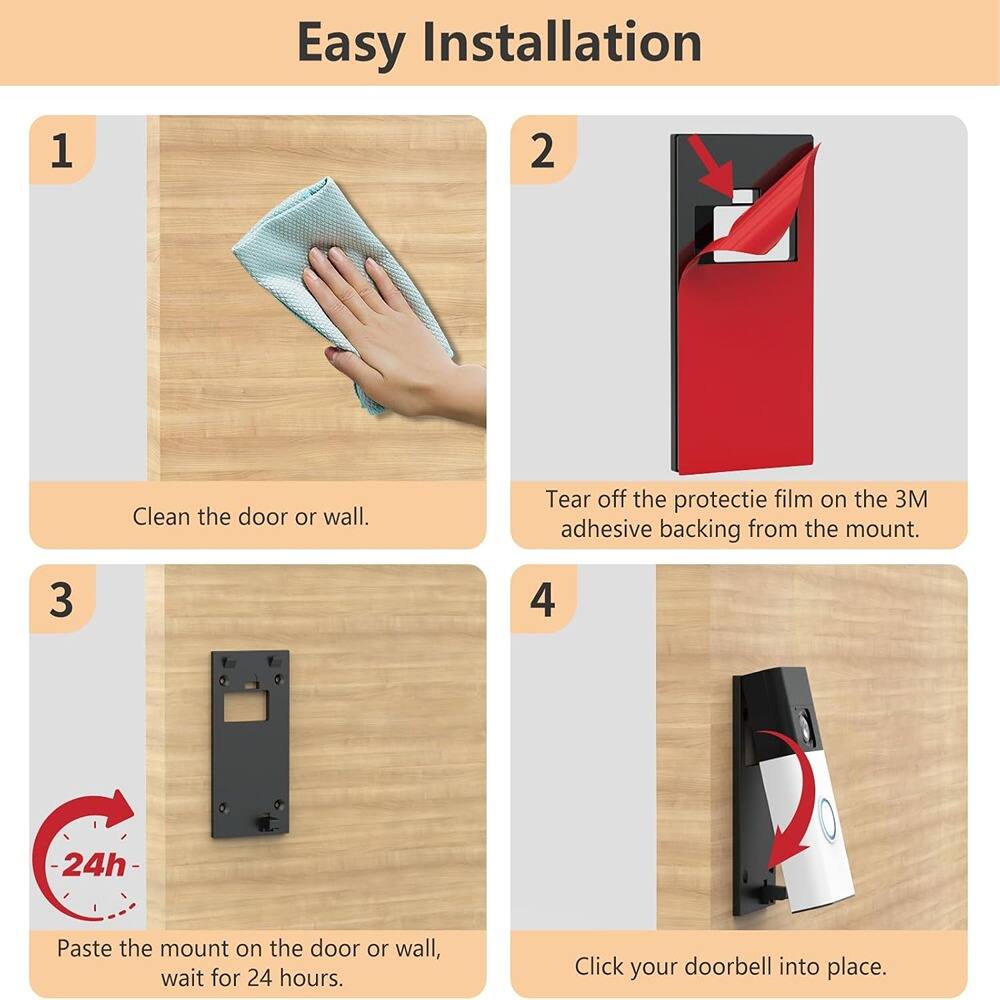 Easy Installation

1

Clean the door or wall.

2

Tear off the protectie film on the 3M adhesive backing from the mount.

3

24h

Paste the mount on the door or wall, wait for 24 hours.

4

Click your doorbell into place.