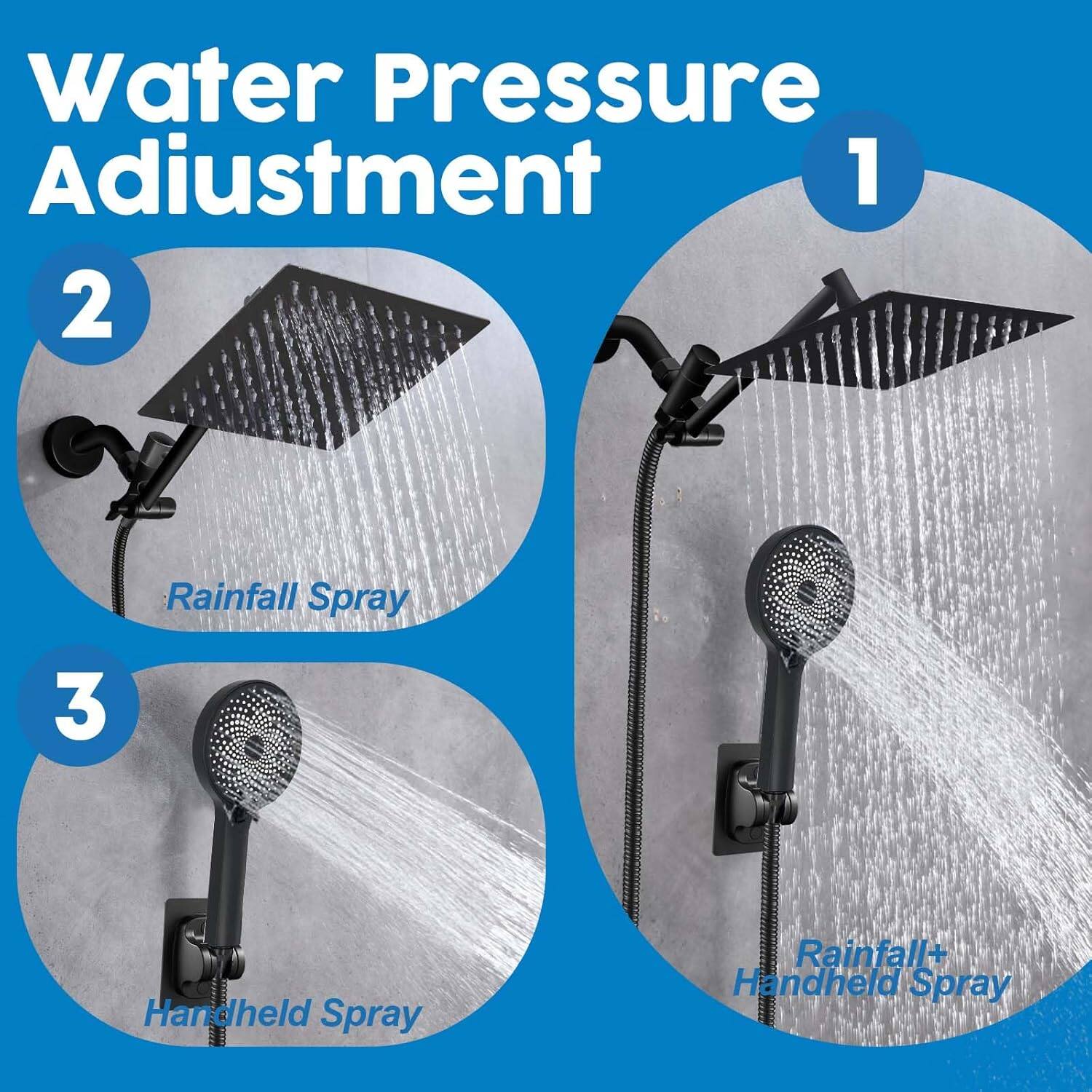 Water Pressure Adiustment

1

2

Rainfall Spray

3

Handheld Spray

Rainfall+ Handheld Spray