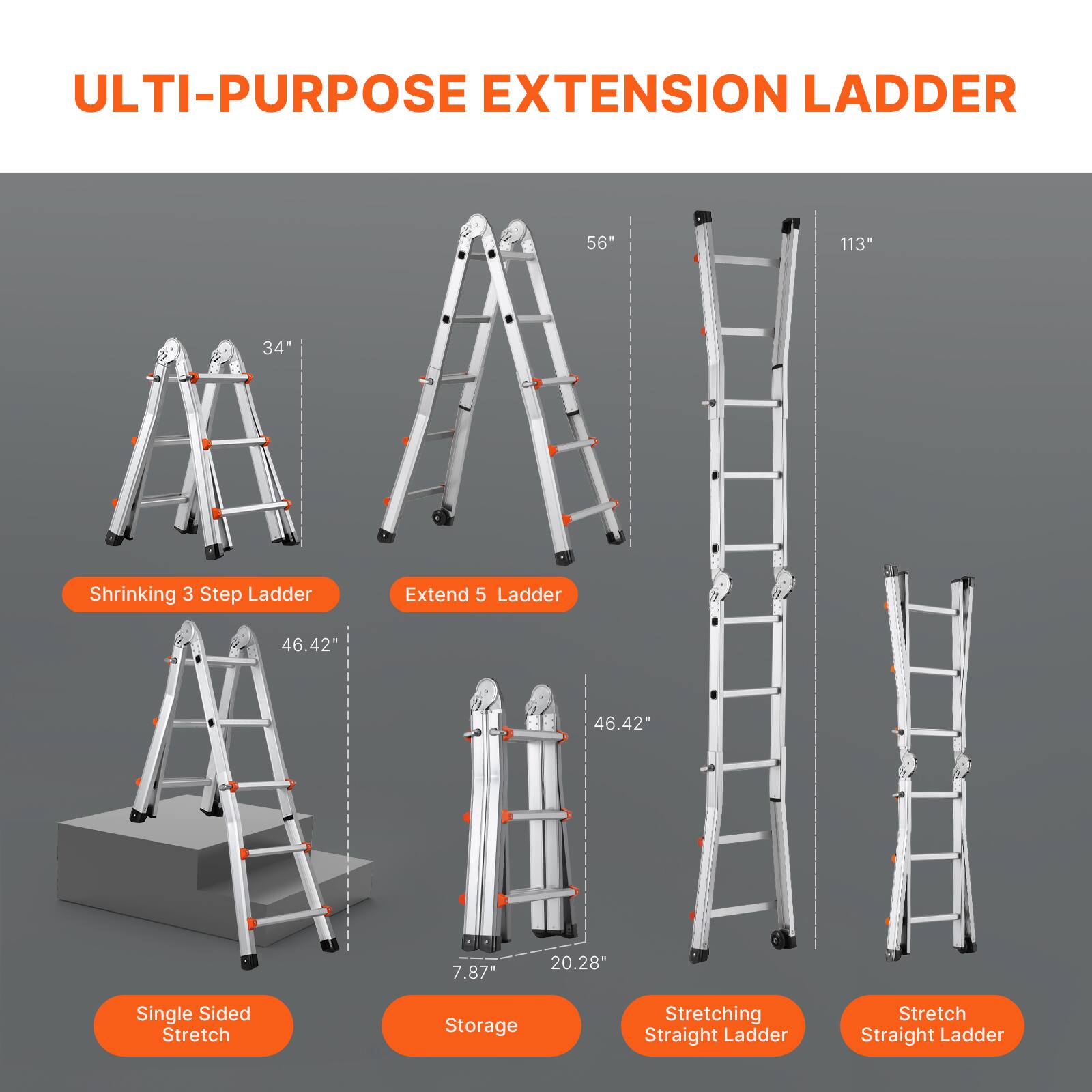 ULTI-PURPOSE EXTENSION LADDER

34"

Shrinking 3 Step Ladder

56"

Extend 5 Ladder

113"

46.42"

Single Sided Stretch

46.42"

7.87"

20.28"

Storage

Stretching Straight Ladder

Stretch Straight Ladder