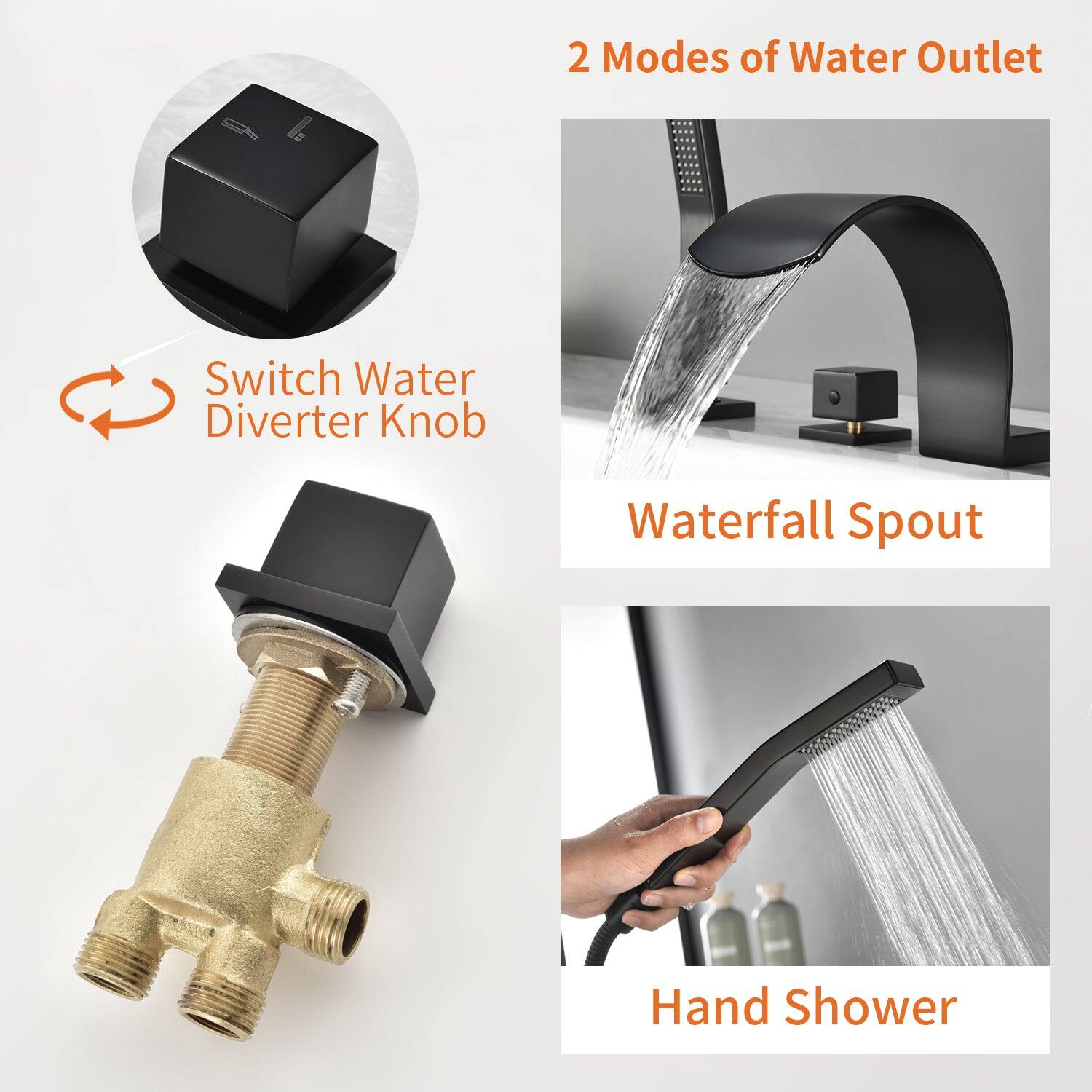 2 Modes of Water Outlet

Switch Water Diverter Knob

Waterfall Spout

Hand Shower