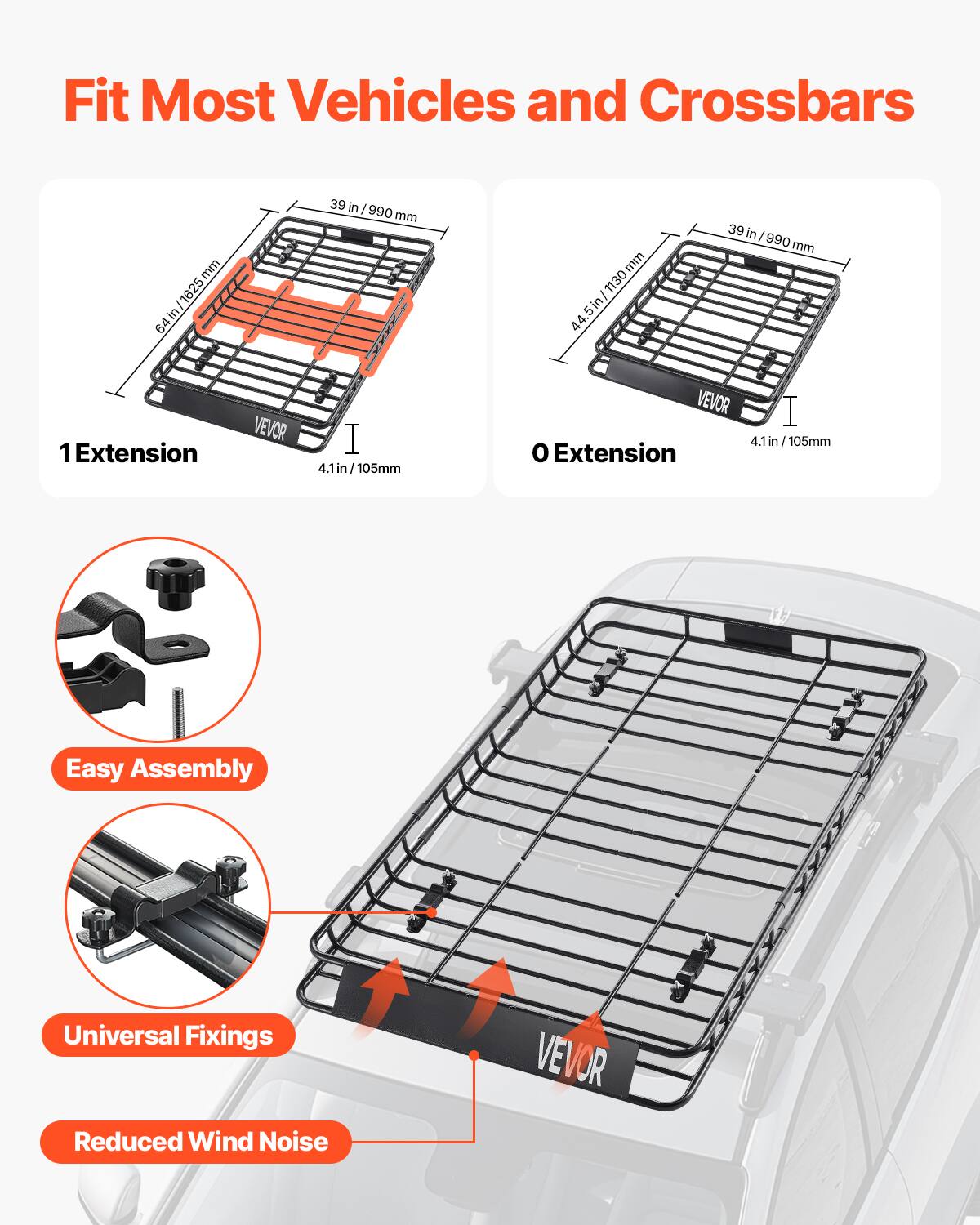 Fit Most Vehicles and Crossbars

39 in / 990 mm

64 in / 1625 mm

VEVOR

1 Extension

4.1 in / 105mm

39 in / 990 mm

44.5 in / 1130 mm

VEVOR

0 Extension

4.1 in / 105mm

Easy Assembly

Universal Fixings

Reduced Wind Noise

VEVOR