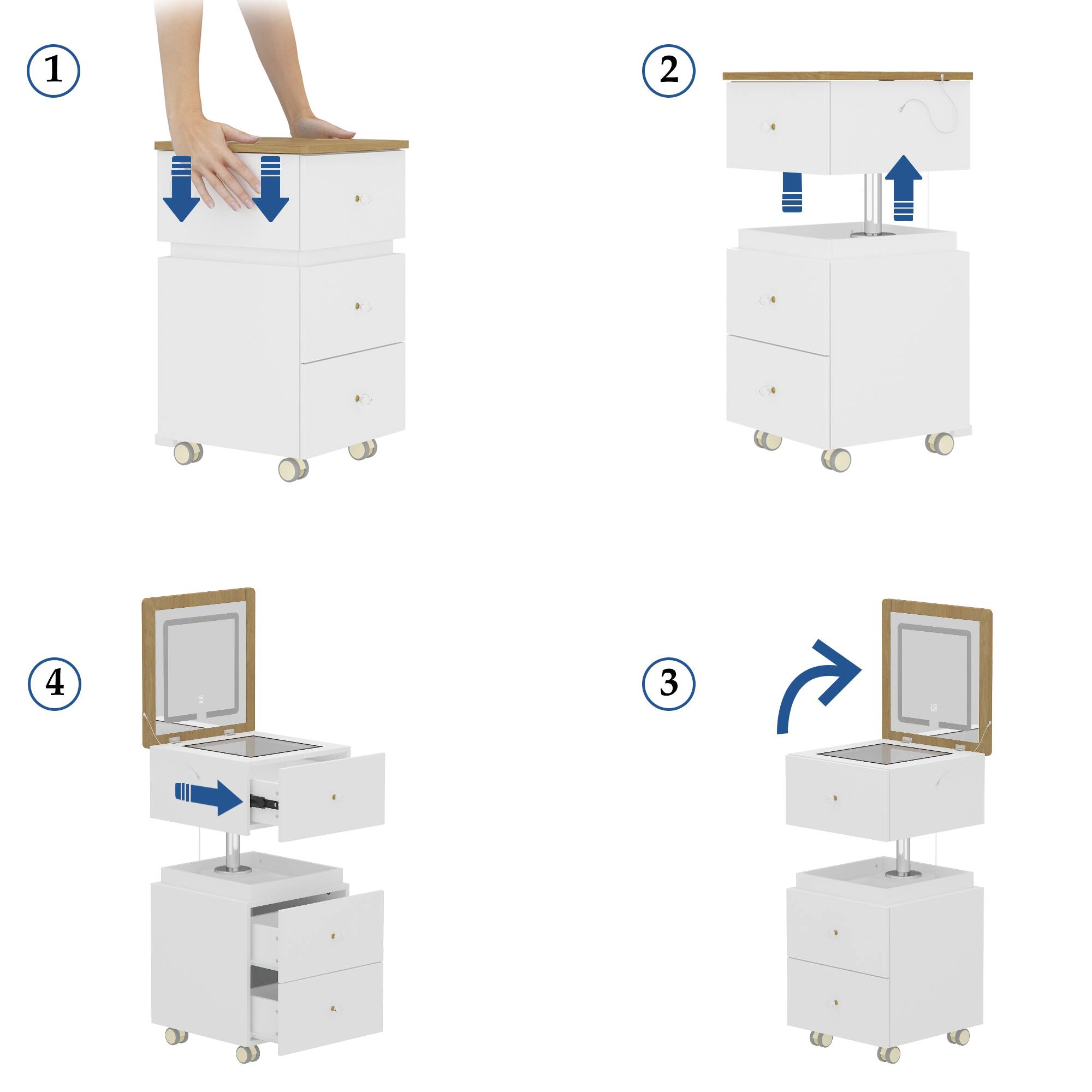 1

2

4

3