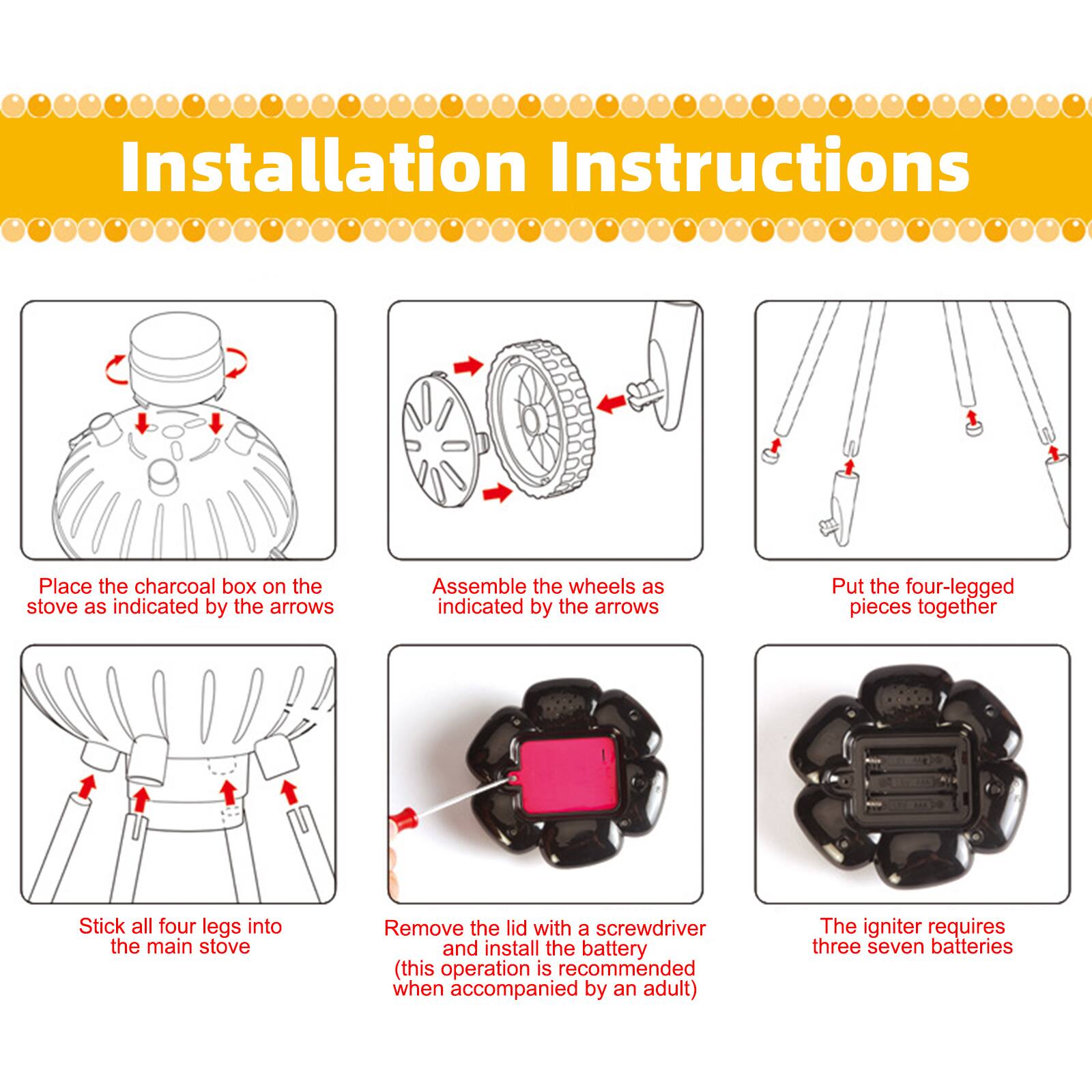 Installation Instructions

Place the charcoal box on the stove as indicated by the arrows

Assemble the wheels as indicated by the arrows

Put the four-legged pieces together

Stick all four legs into the main stove

Remove the lid with a screwdriver and install the battery (this operation is recommended when accompanied by an adult)

The igniter requires three seven batteries