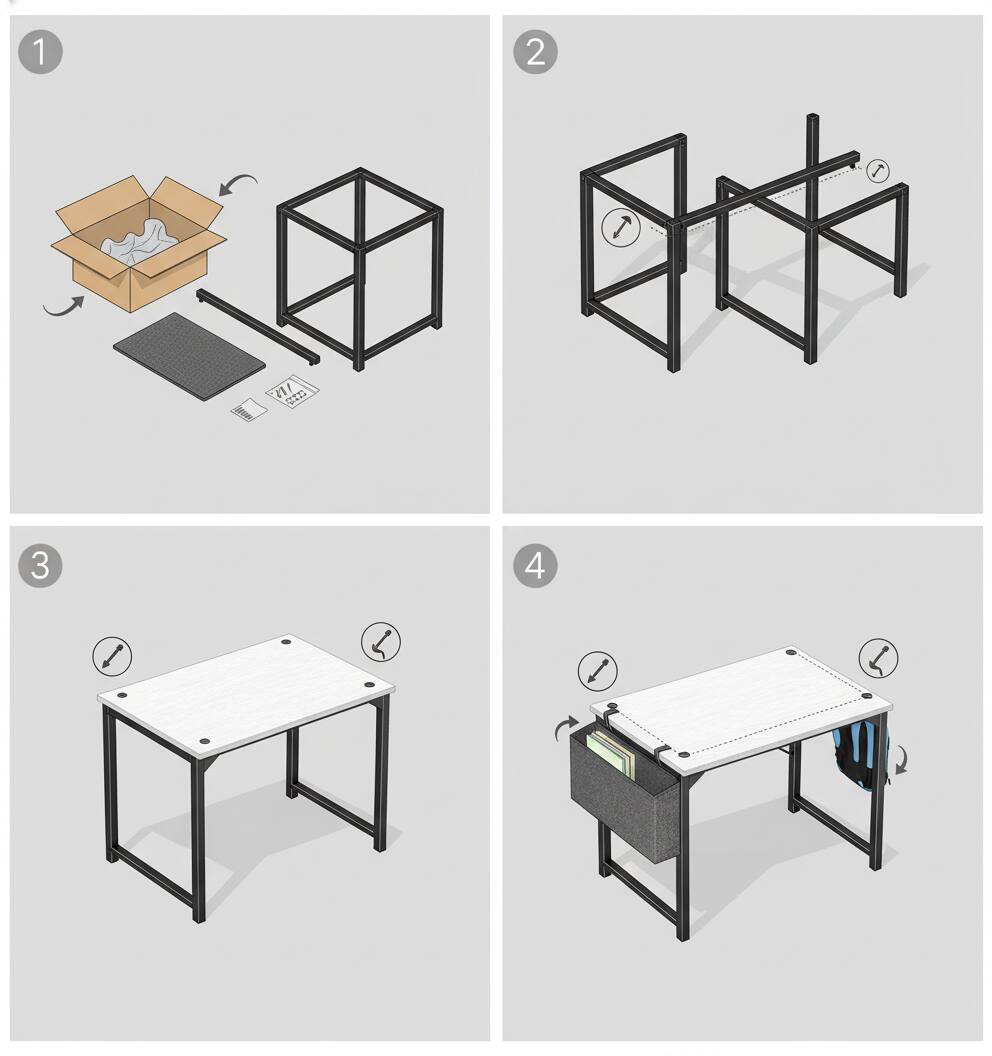 1

2

3

4