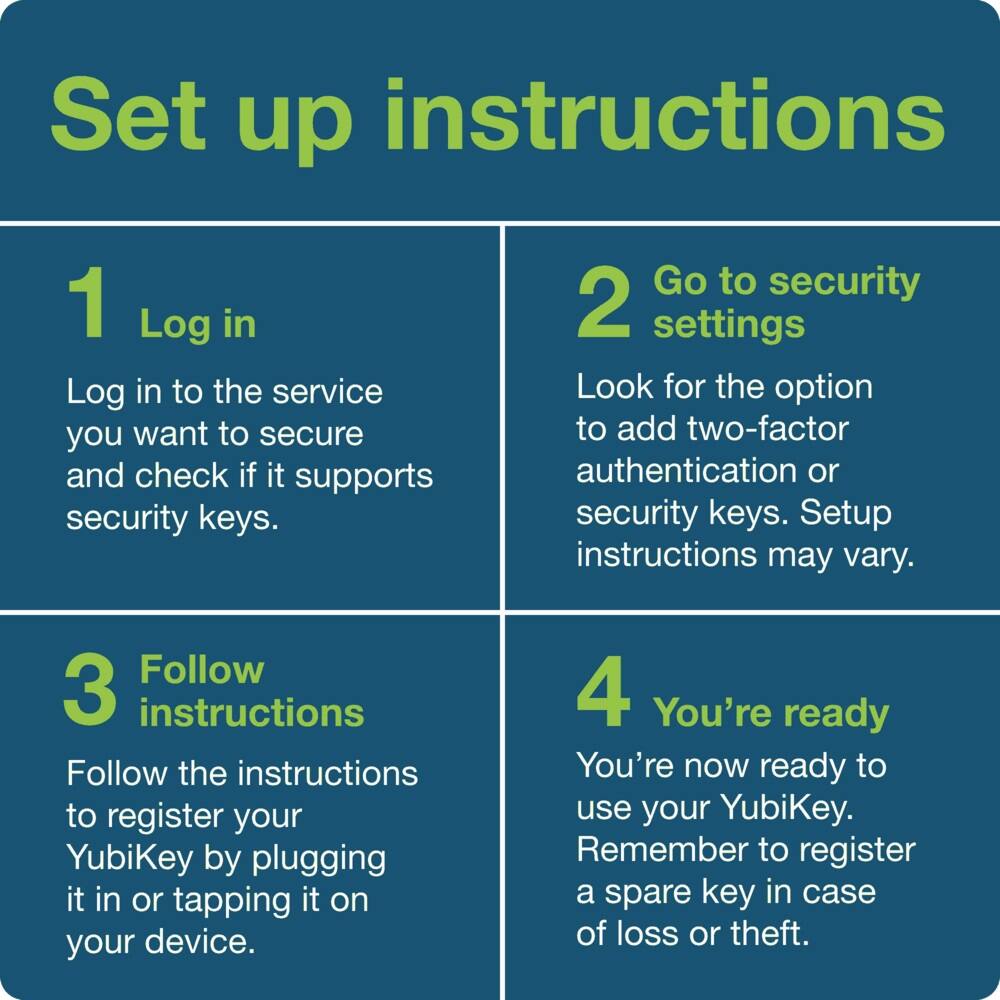 Set up instructions

1 Log in

Log in to the service you want to secure and check if it supports security keys.

2 Go to security settings

Look for the option to add two-factor authentication or security keys. Setup instructions may vary.

3 Follow instructions

Follow the instructions to register your YubiKey by plugging it in or tapping it on your device.

4 You're ready

You're now ready to use your YubiKey. Remember to register a spare key in case of loss or theft.