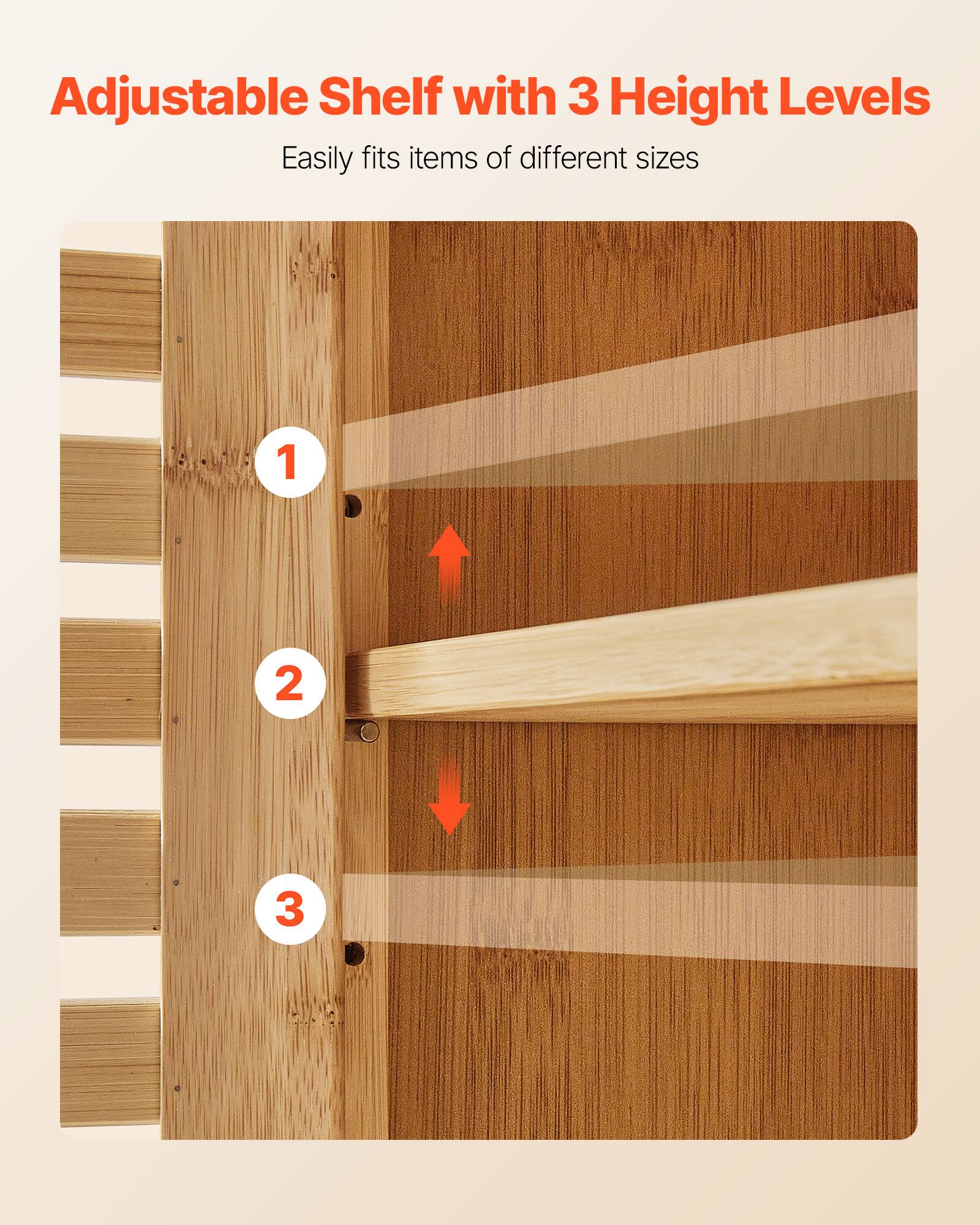 Adjustable Shelf with 3 Height Levels

Easily fits items of different sizes

1

2

3