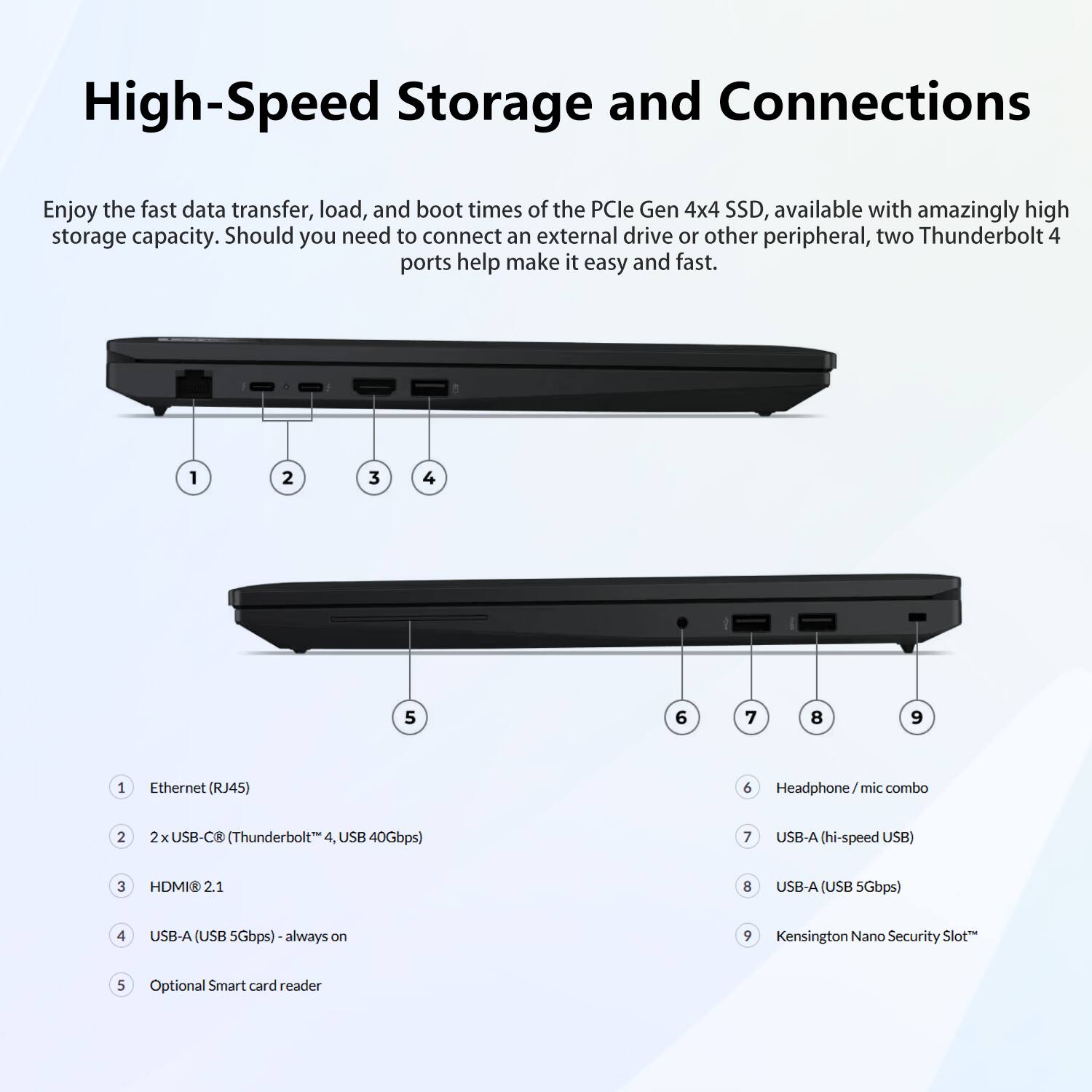 High-Speed Storage and Connections

Enjoy the fast data transfer, load, and boot times of the PCIe Gen 4x4 SSD, available with amazingly high storage capacity. Should you need to connect an external drive or other peripheral, two Thunderbolt 4 ports help make it easy and fast.

1 2 3 4

5 6 7 8 9

1 Ethernet (RJ45)

2 2 x USB-C® (Thunderbolt™ 4, USB 40Gbps)

3 HDMI® 2.1

4 USB-A (USB 5Gbps) - always on

5 Optional Smart card reader

6 Headphone / mic combo

7 USB-A (hi-speed USB)

8 USB-A (USB 5Gbps)

9 Kensington Nano Security Slot™