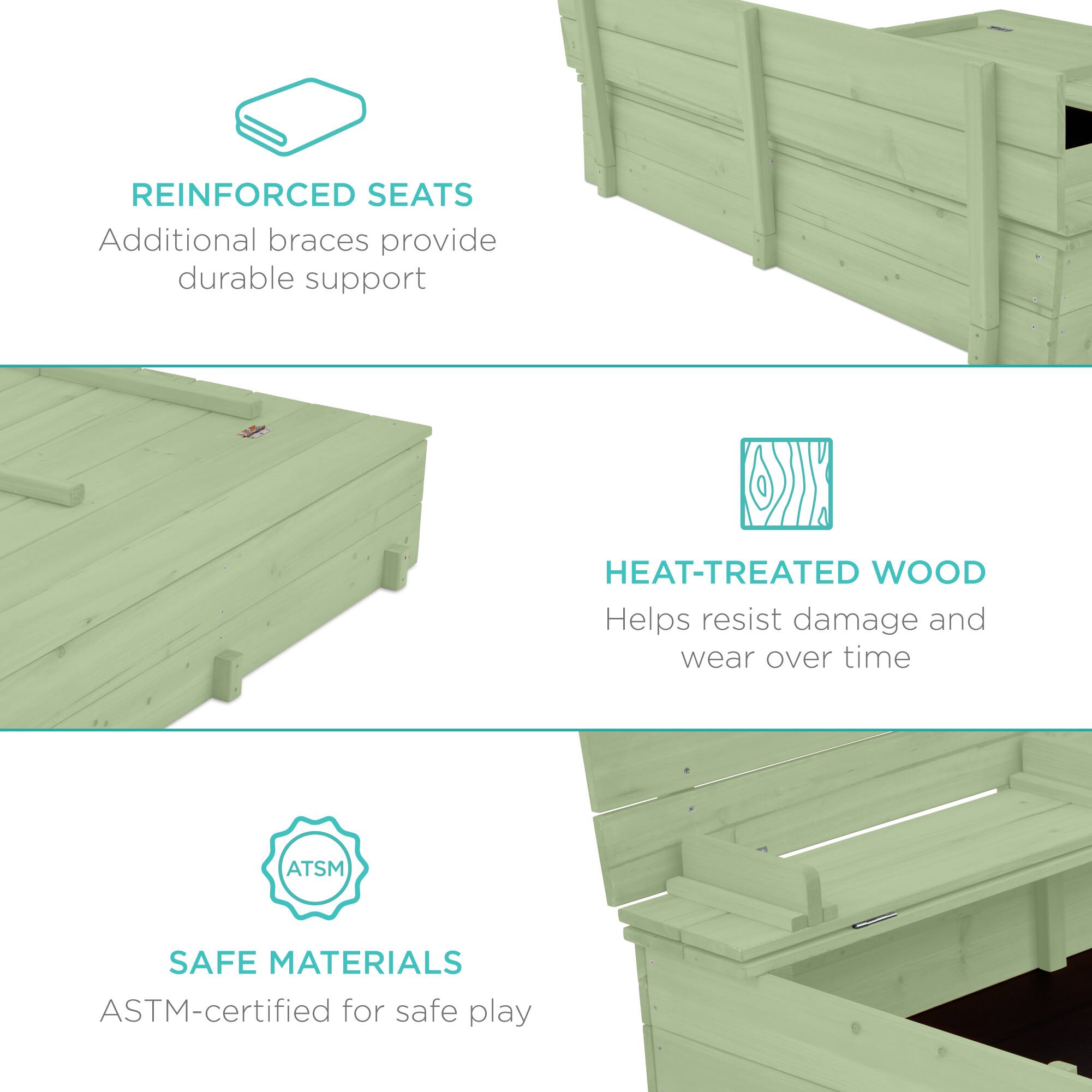 REINFORCED SEATS
Additional braces provide durable support

HEAT-TREATED WOOD
Helps resist damage and wear over time

ATSM

SAFE MATERIALS
ASTM-certified for safe play