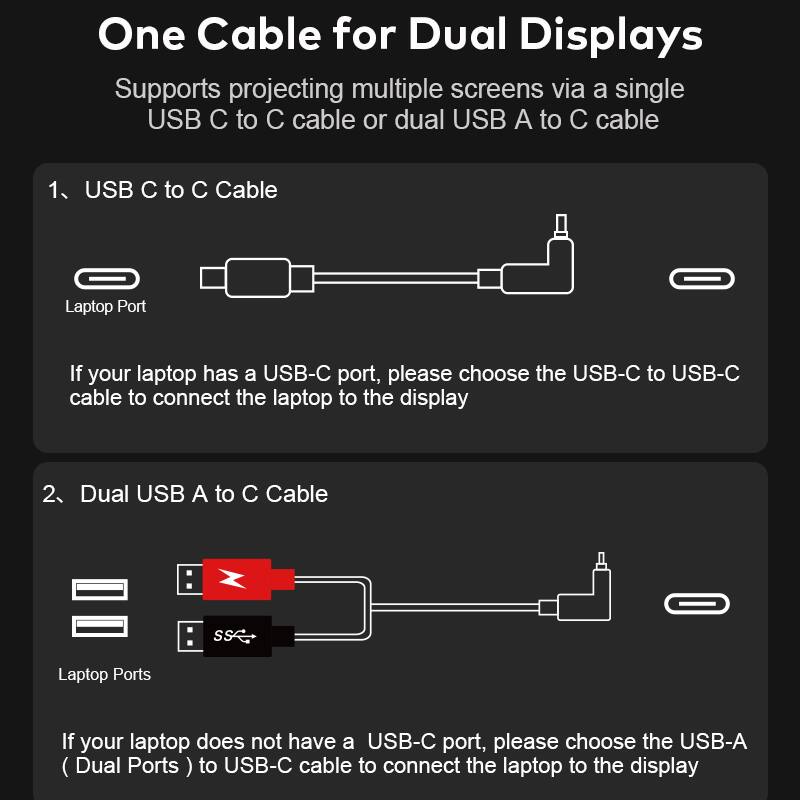 One Cable for Dual Displays

Supports projecting multiple screens via a single USB C to C cable or dual USB A to C cable

1、USB C to C Cable

Laptop Port

If your laptop has a USB-C port, please choose the USB-C to USB-C cable to connect the laptop to the display

2、Dual USB A to C Cable

SS

Laptop Ports

If your laptop does not have a USB-C port, please choose the USB-A ( Dual Ports ) to USB-C cable to connect the laptop to the display