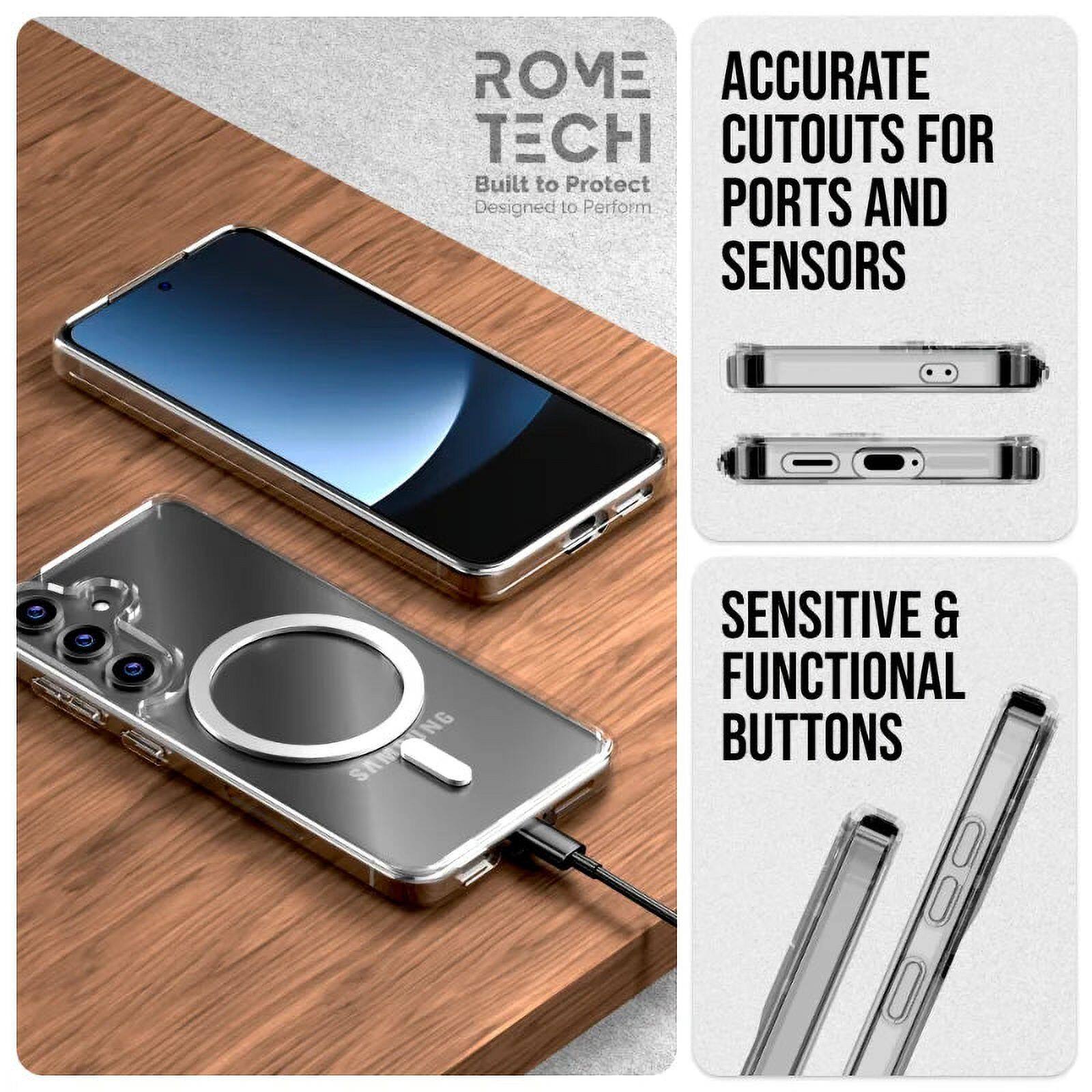 ROME TECH
Built to Protect
Designed to Perform

SAMSUNG

ACCURATE CUTOUTS FOR PORTS AND SENSORS

SENSITIVE & FUNCTIONAL BUTTONS