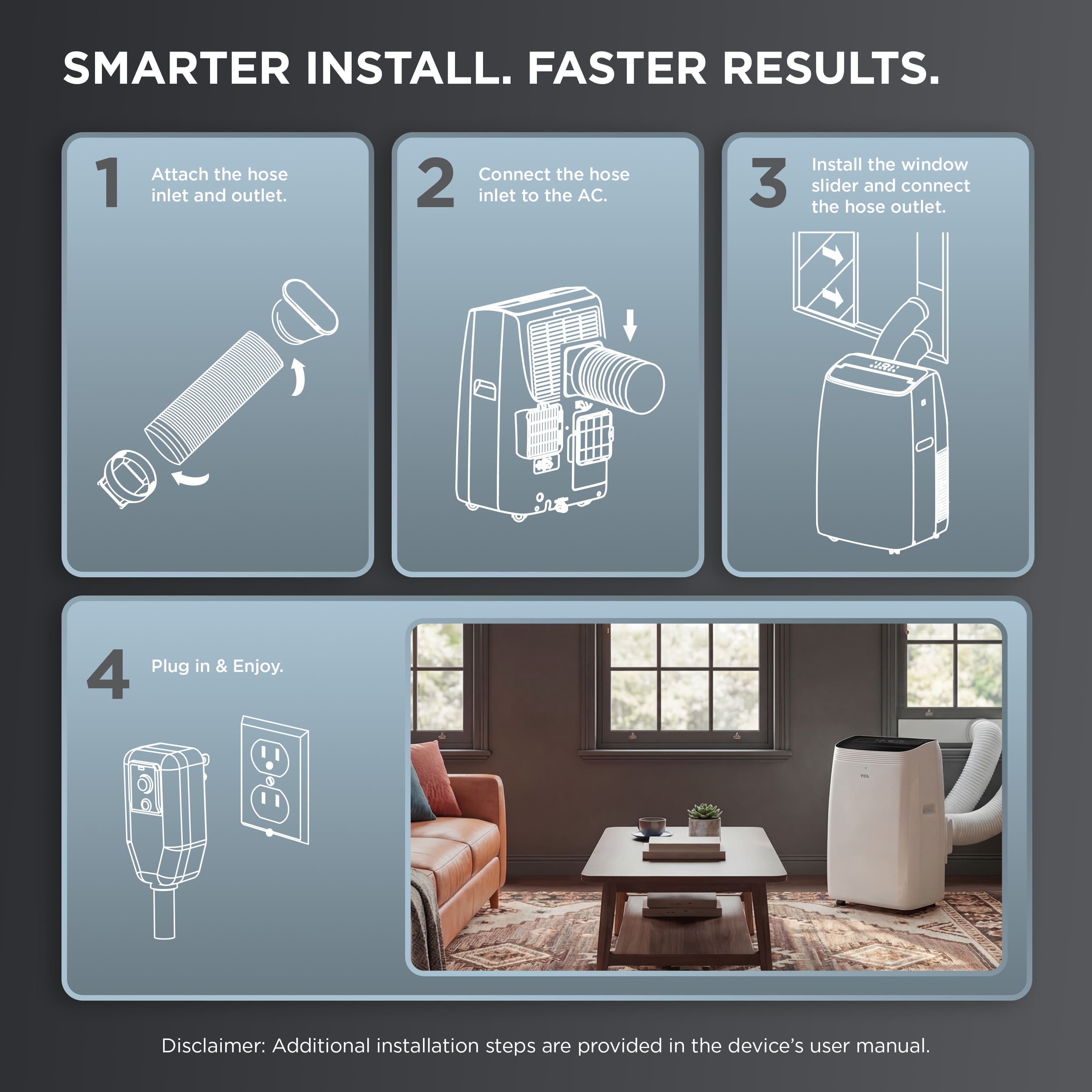 SMARTER INSTALL. FASTER RESULTS.

1 Attach the hose inlet and outlet.

2 Connect the hose inlet to the AC.

3 Install the window slider and connect the hose outlet.

4 Plug in & Enjoy.

TCL

Disclaimer: Additional installation steps are provided in the device's user manual.