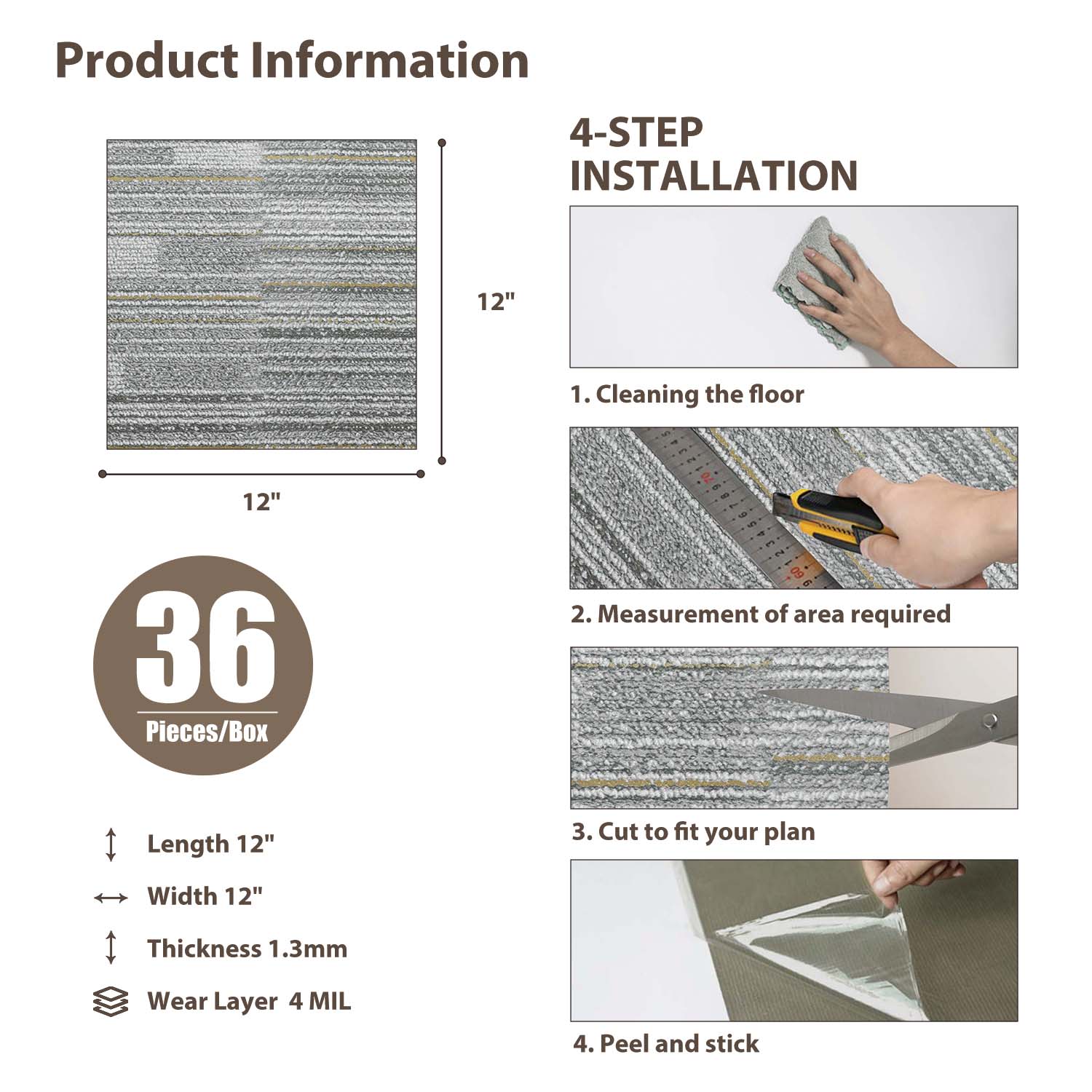 Product Information

12"

12"

36
Pieces/Box

Length 12"

Width 12"

Thickness 1.3mm

Wear Layer 4 MIL

4-STEP INSTALLATION

1. Cleaning the floor

2. Measurement of area required

3. Cut to fit your plan

4. Peel and stick