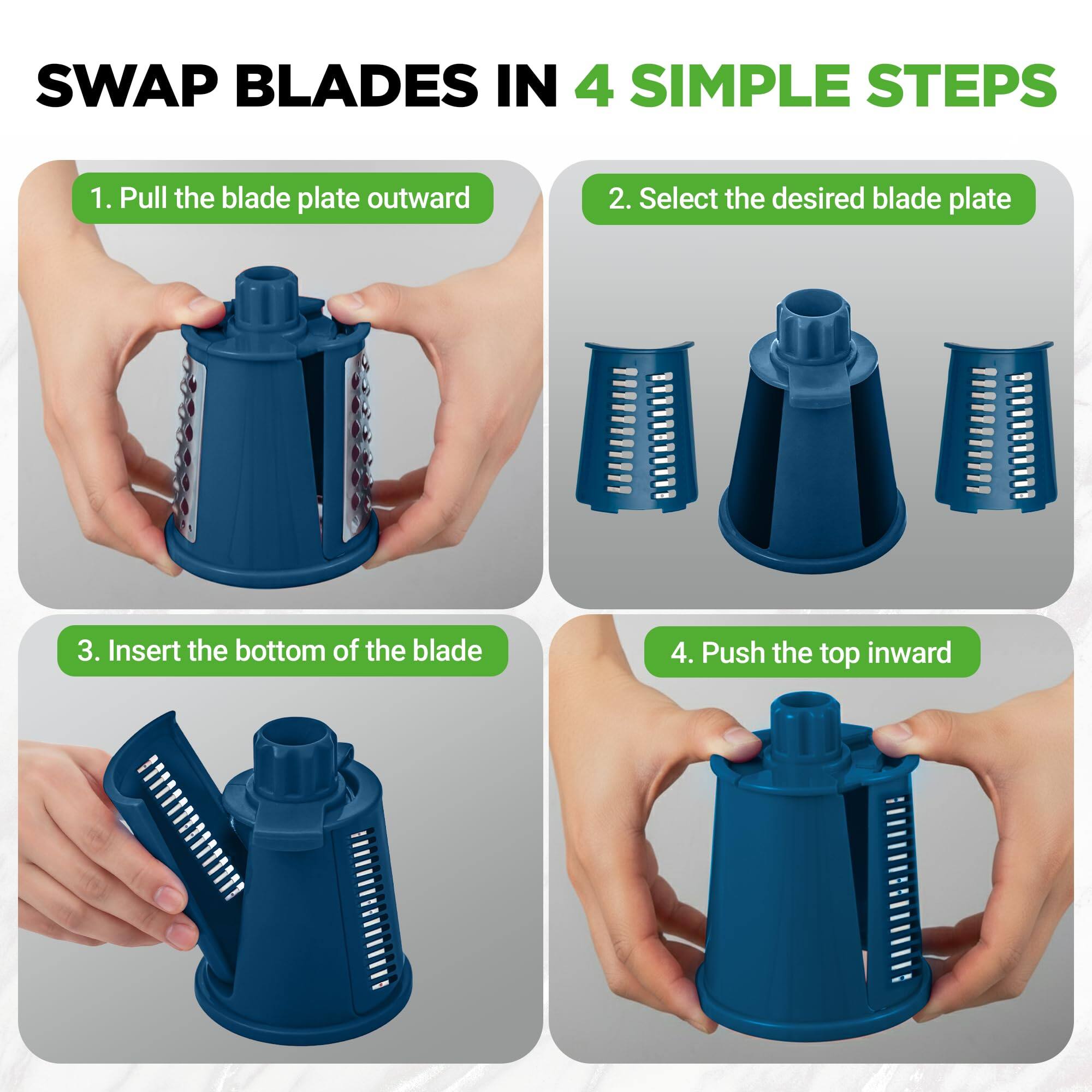 SWAP BLADES IN 4 SIMPLE STEPS

1. Pull the blade plate outward

2. Select the desired blade plate

3. Insert the bottom of the blade

4. Push the top inward