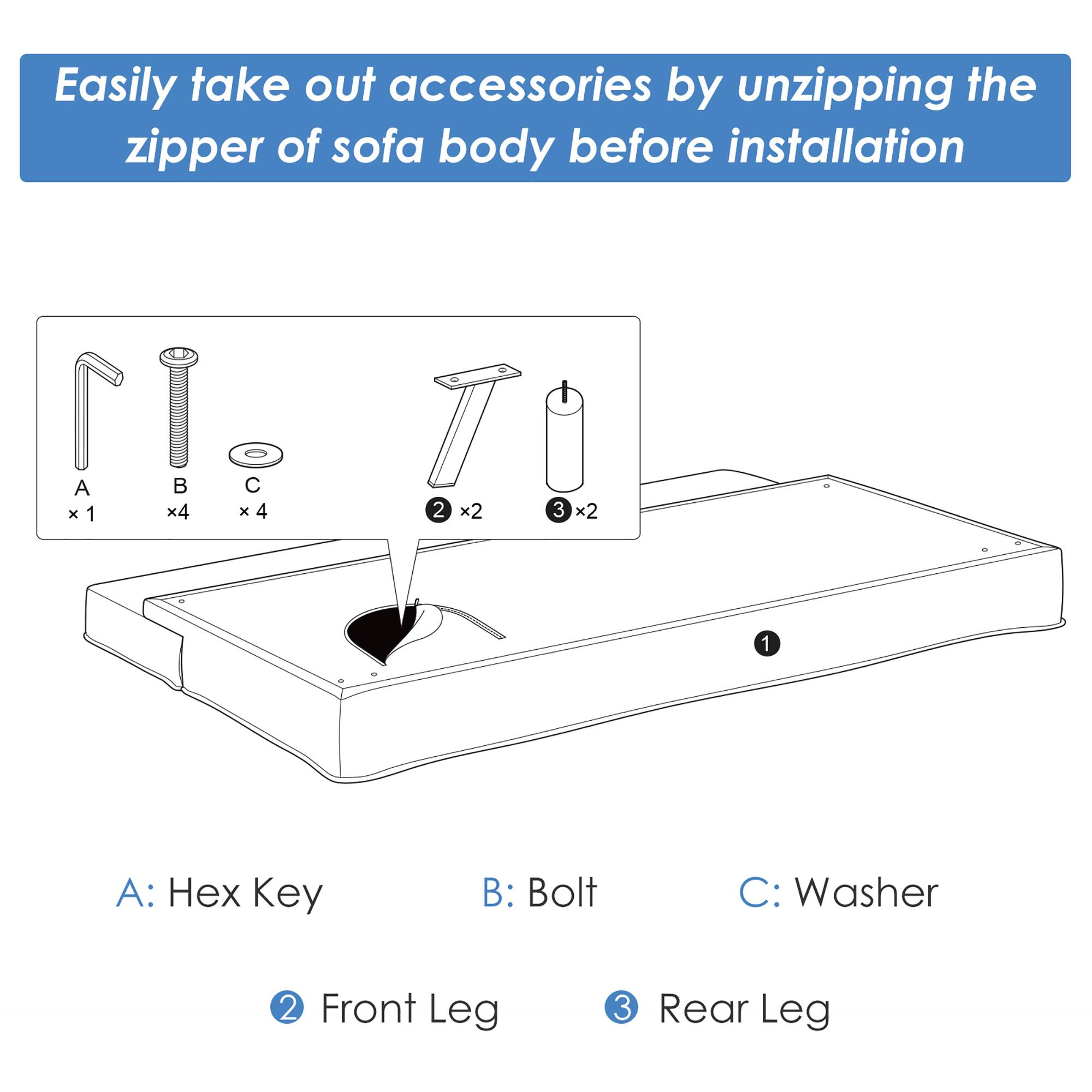 Easily take out accessories by unzipping the zipper of sofa body before installation

A
× 1

B
×4

C
× 4

2 ×2

3 ×2

1

A: Hex Key

B: Bolt

C: Washer

2 Front Leg

3 Rear Leg