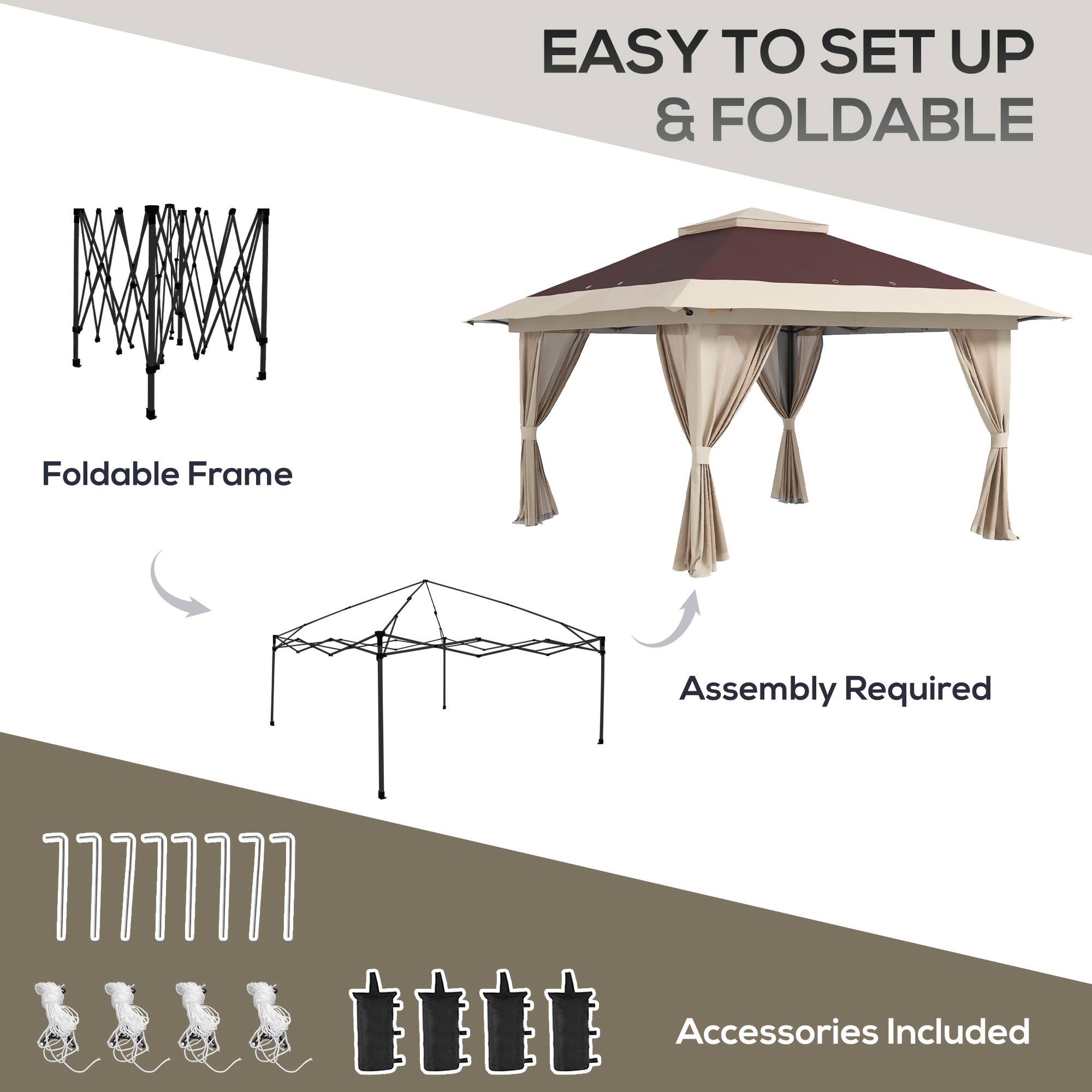 EASY TO SET UP
& FOLDABLE

Foldable Frame

Assembly Required

Accessories Included