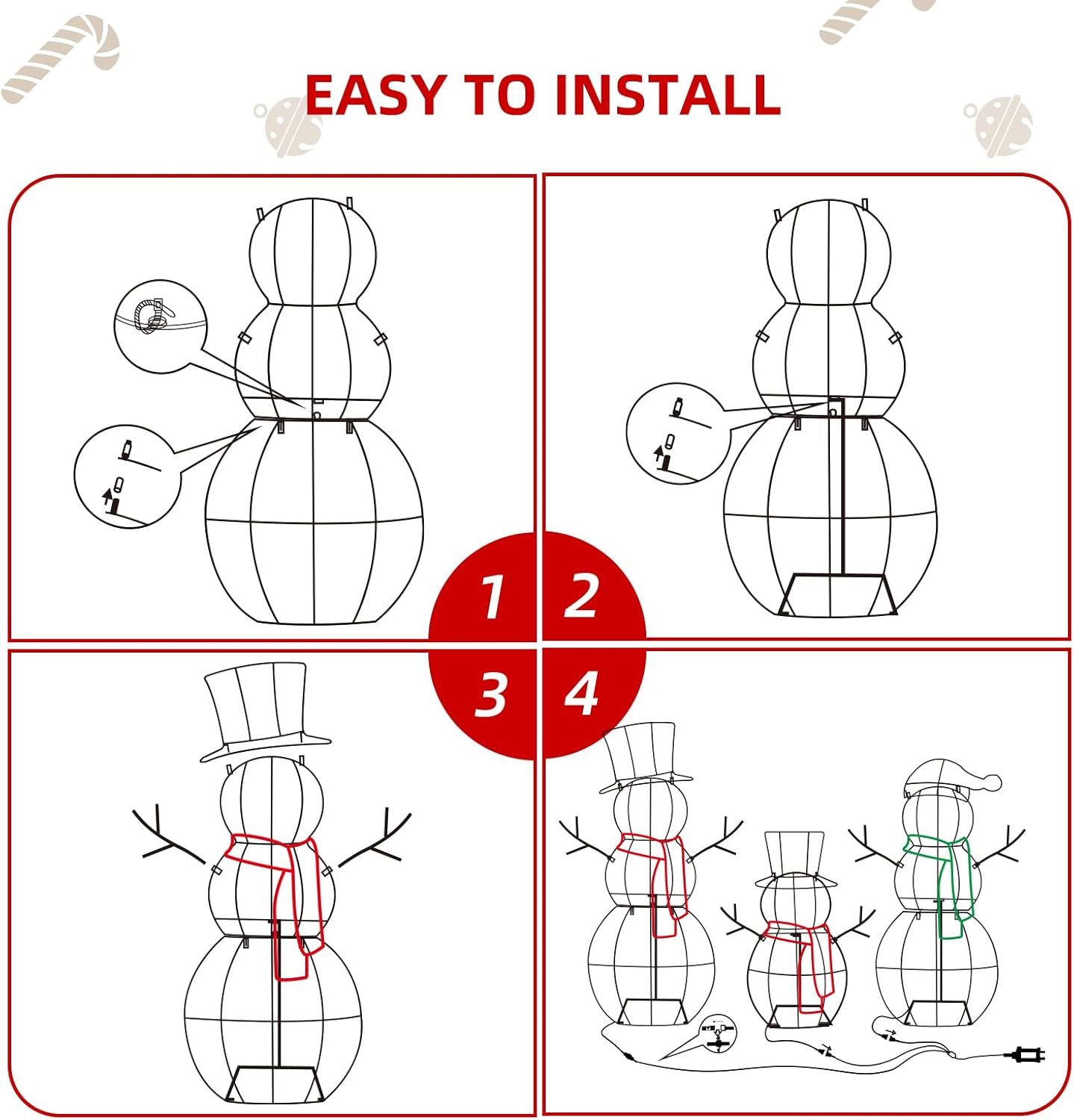 EASY TO INSTALL

1

2

3

4