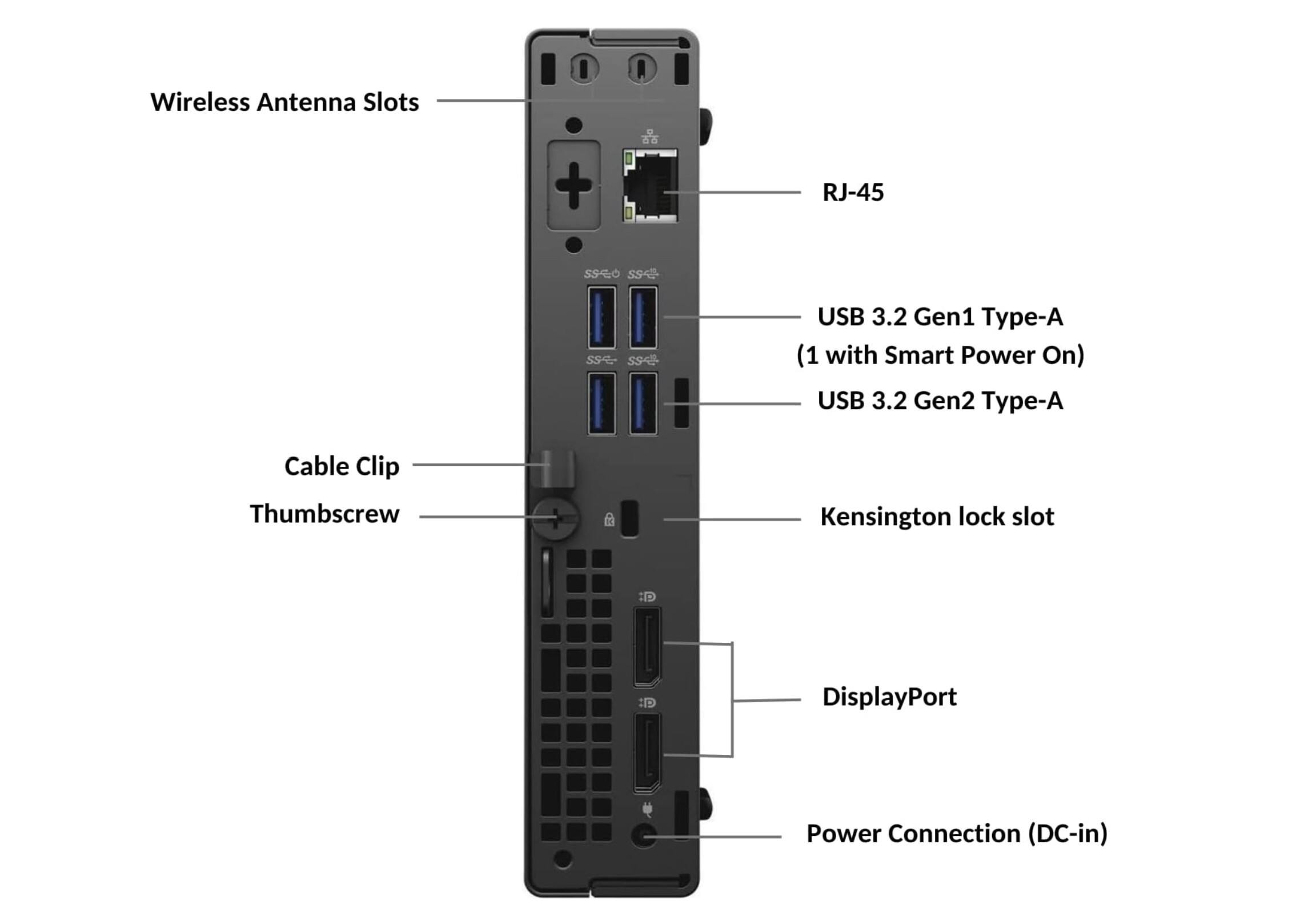 Wireless Antenna Slots

RJ-45

USB 3.2 Gen1 Type-A
(1 with Smart Power On)

USB 3.2 Gen2 Type-A

Cable Clip

Thumbscrew

Kensington lock slot

DisplayPort

Power Connection (DC-in)