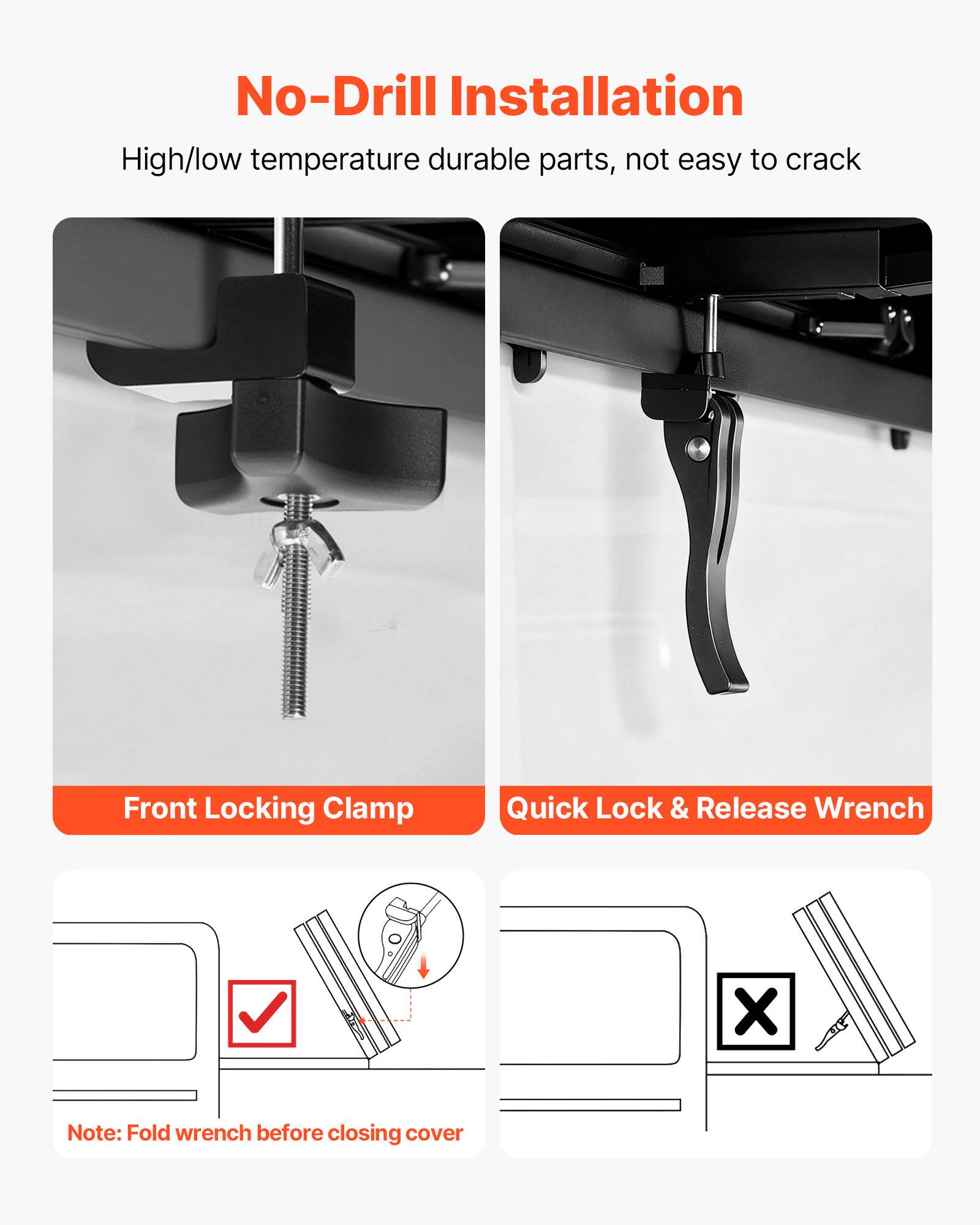 No-Drill Installation

High/low temperature durable parts, not easy to crack

Front Locking Clamp

Quick Lock & Release Wrench

Note: Fold wrench before closing cover