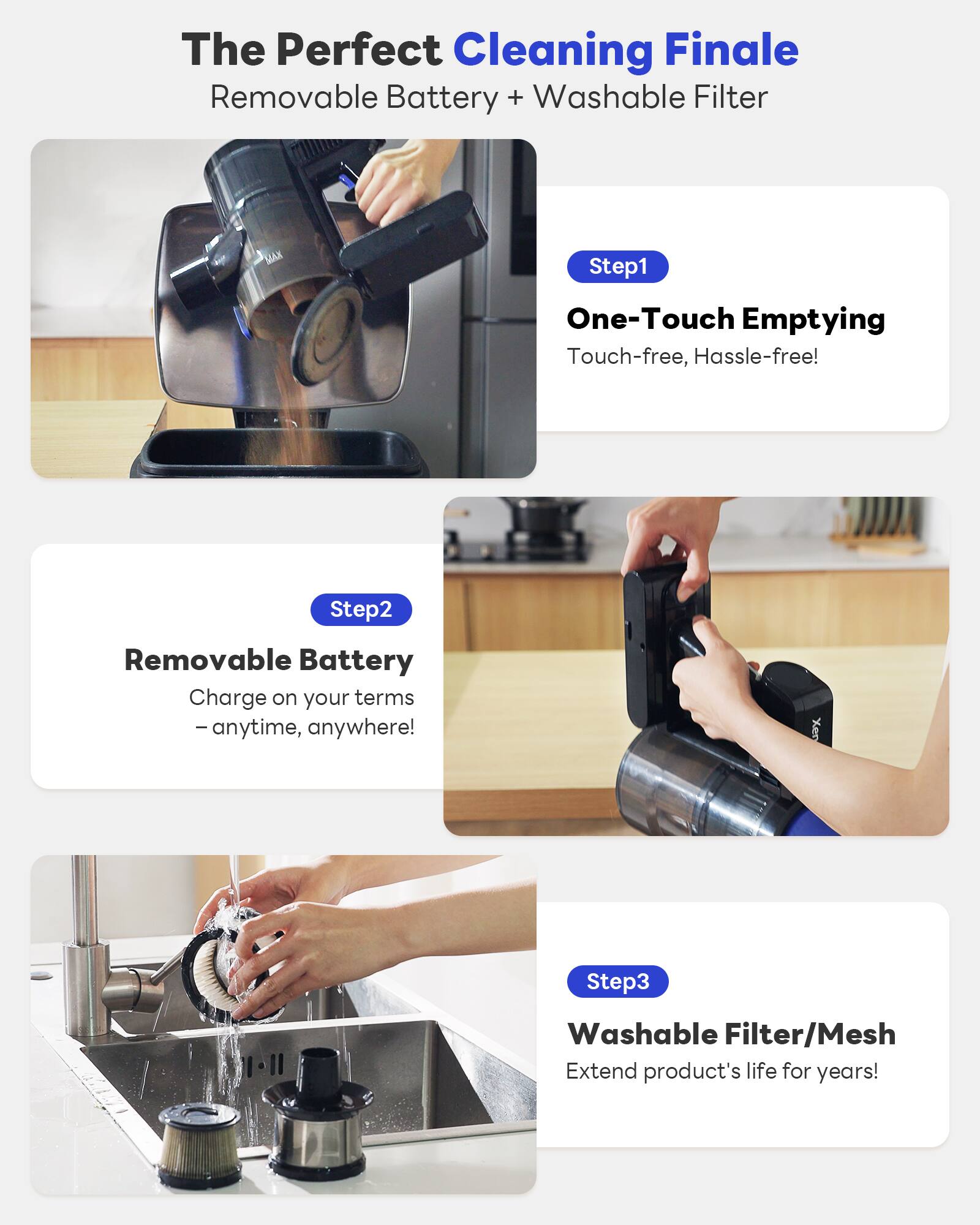 The Perfect Cleaning Finale
Removable Battery + Washable Filter

MAX

Step1
One-Touch Emptying
Touch-free, Hassle-free!

Step2
Removable Battery
Charge on your terms – anytime, anywhere!

Step3
Washable Filter/Mesh
Extend product's life for years!