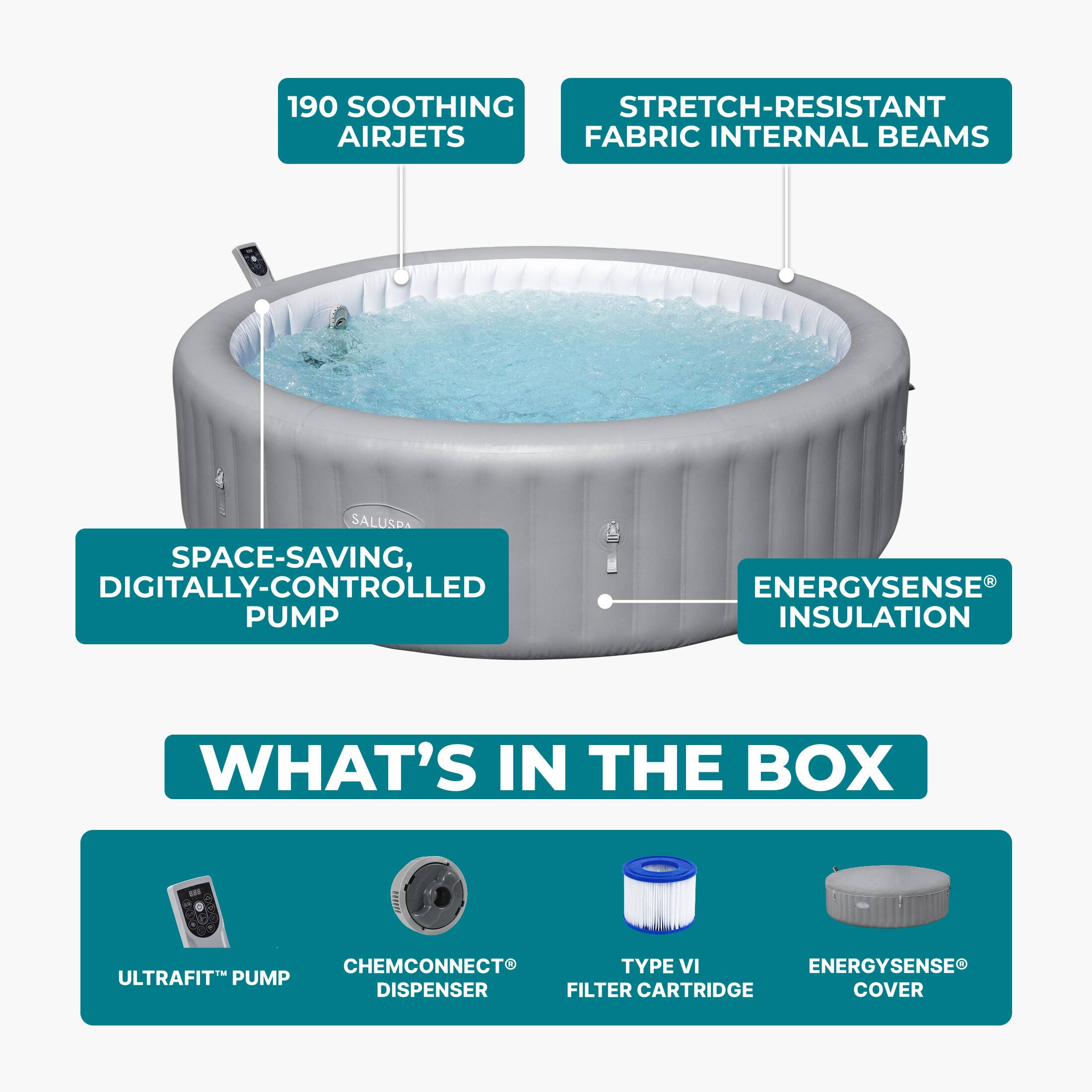 190 SOOTHING AIRJETS

STRETCH-RESISTANT FABRIC INTERNAL BEAMS

SALUSPA

SPACE-SAVING, DIGITALLY-CONTROLLED PUMP

ENERGYSENSE® INSULATION

WHAT'S IN THE BOX

ULTRAFIT™ PUMP

CHEMCONNECT® DISPENSER

TYPE VI FILTER CARTRIDGE

ENERGYSENSE® COVER