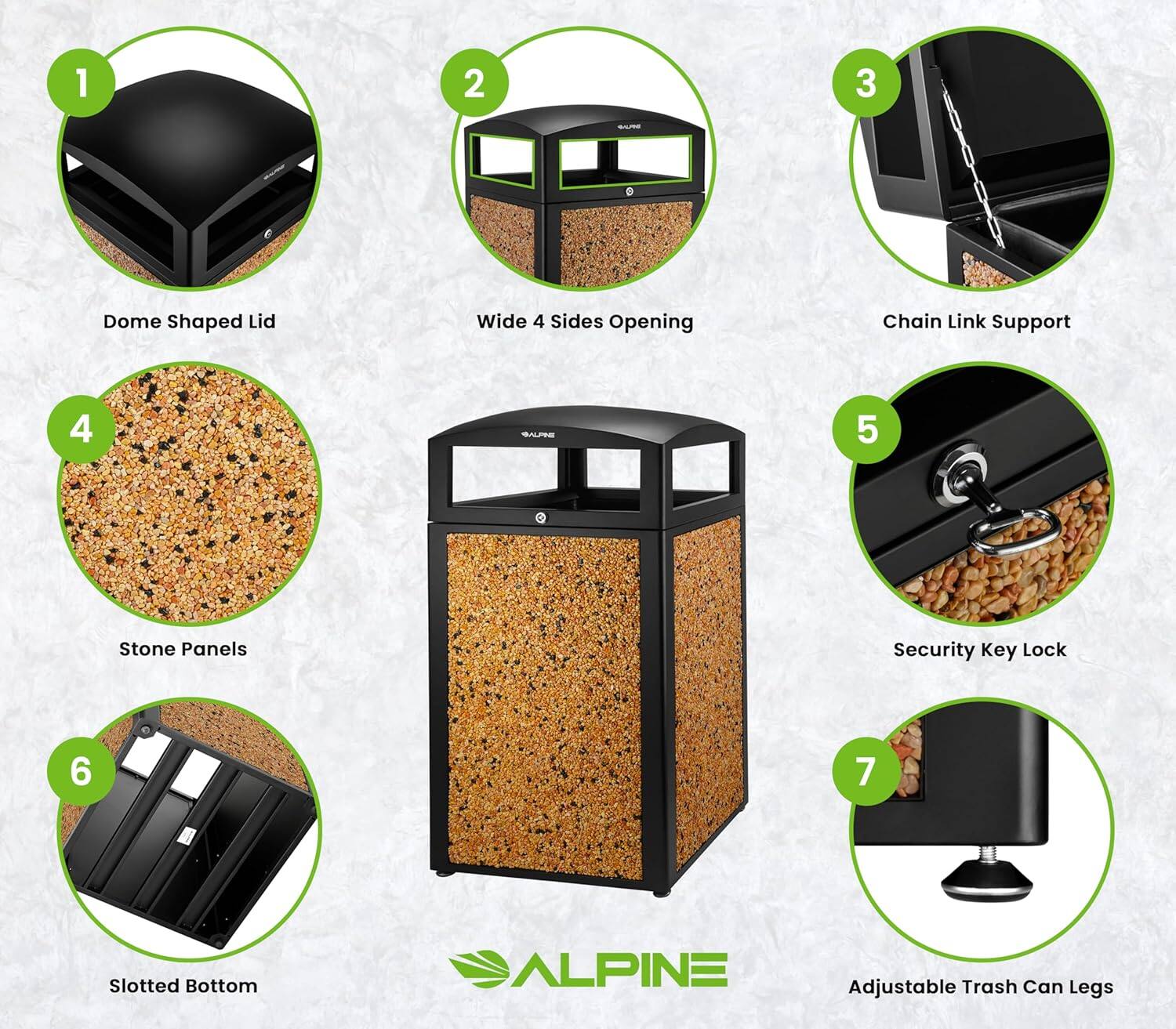 1
ALPINE
Dome Shaped Lid

2
ALPINE
Wide 4 Sides Opening

3
Chain Link Support

4
Stone Panels

ALPINE

5
Security Key Lock

6
Slotted Bottom

ALPINE

7
Adjustable Trash Can Legs