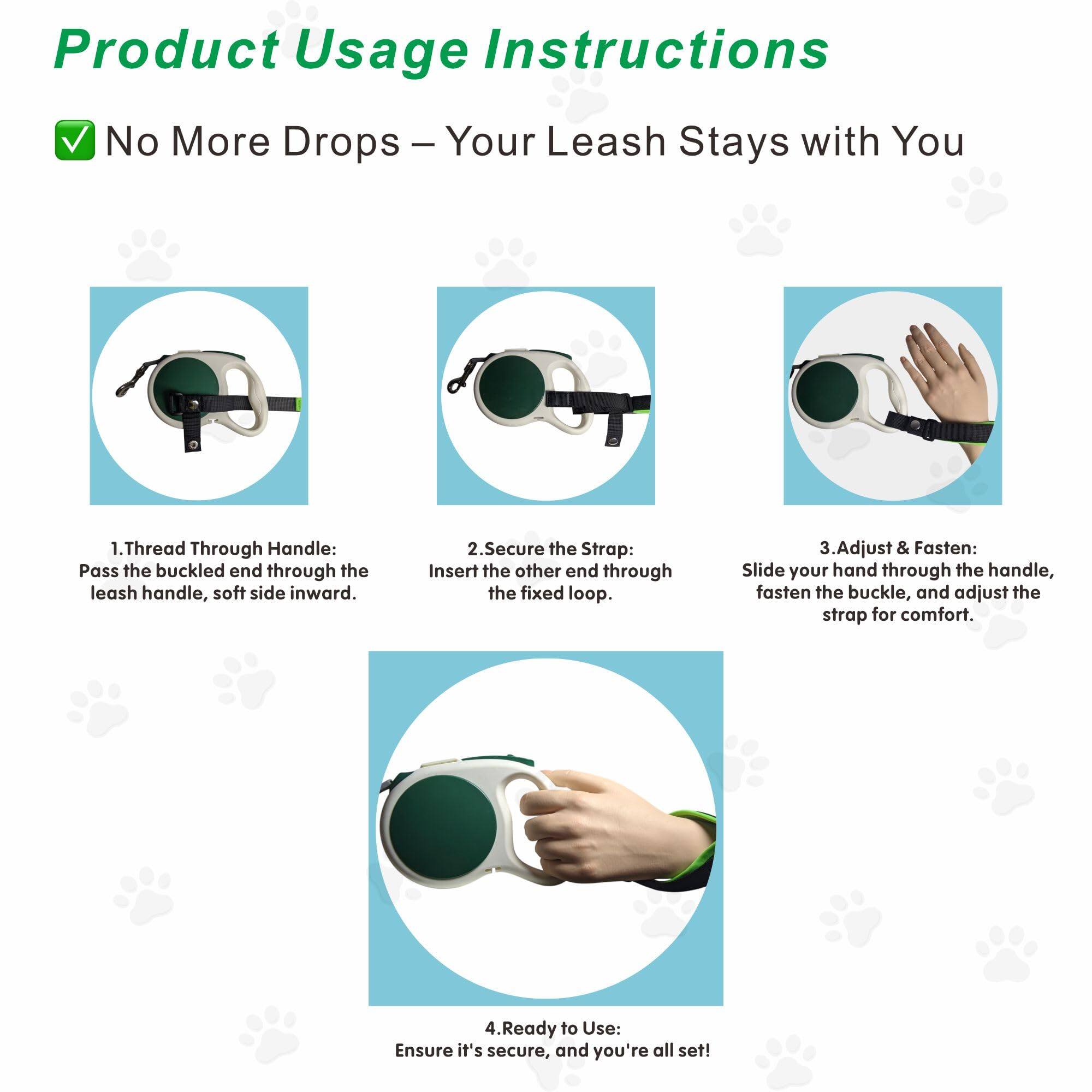 Product Usage Instructions

✅ No More Drops – Your Leash Stays with You

1.Thread Through Handle:
Pass the buckled end through the leash handle, soft side inward.

2.Secure the Strap:
Insert the other end through the fixed loop.

3.Adjust & Fasten:
Slide your hand through the handle, fasten the buckle, and adjust the strap for comfort.

4.Ready to Use:
Ensure it's secure, and you're all set!