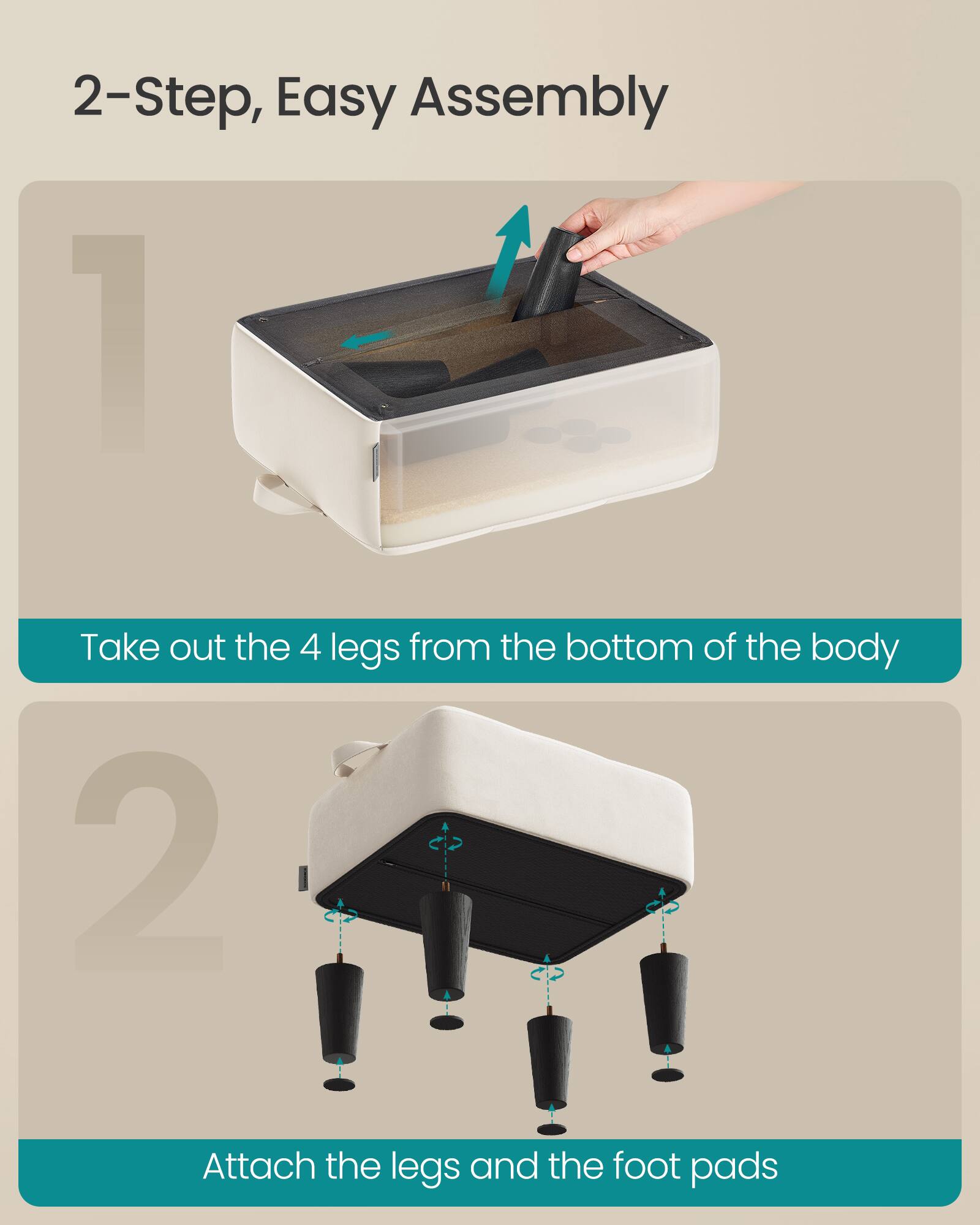 2-Step, Easy Assembly

1

Take out the 4 legs from the bottom of the body

2

Attach the legs and the foot pads