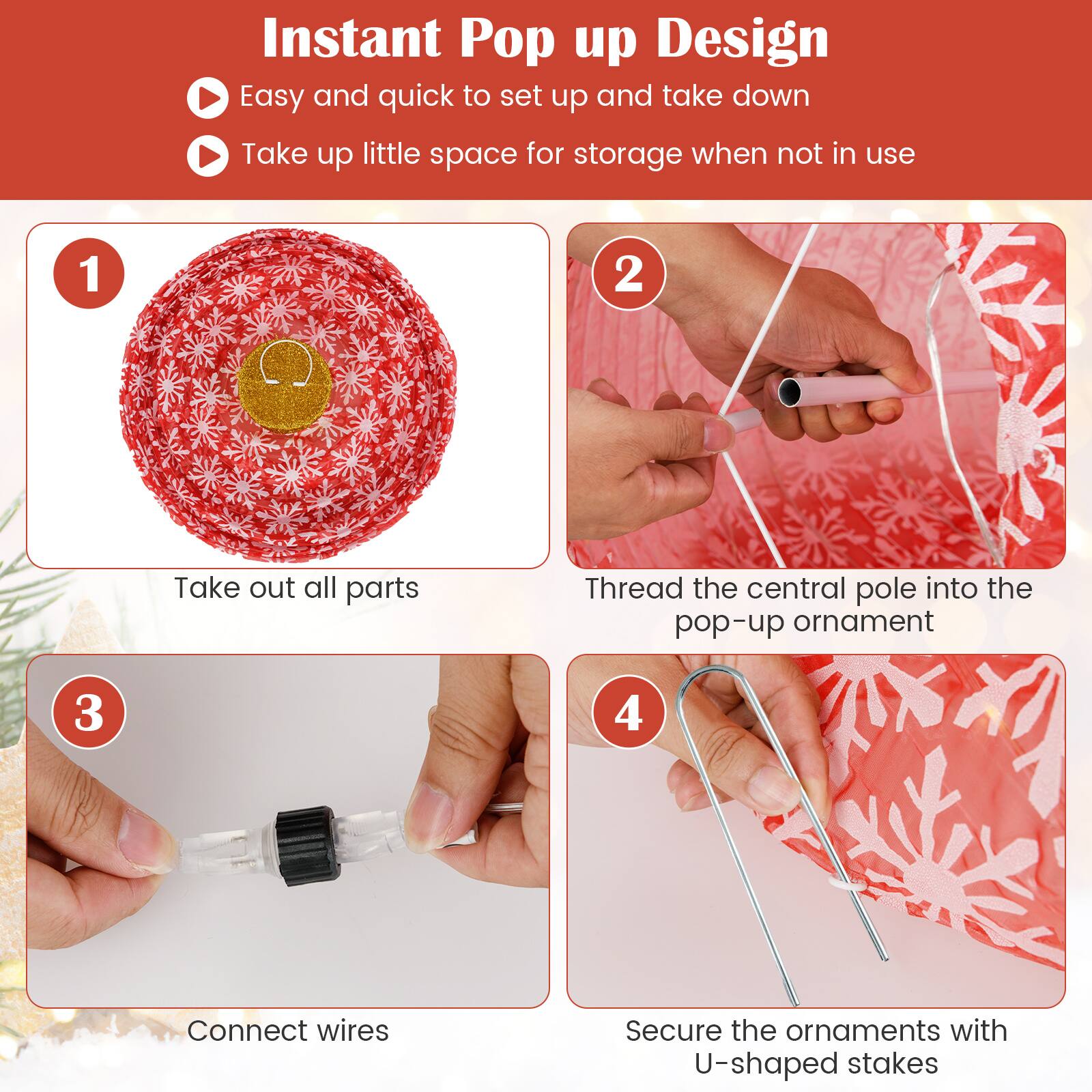 Instant Pop up Design

Easy and quick to set up and take down

Take up little space for storage when not in use

1

Take out all parts

2

Thread the central pole into the pop-up ornament

3

Connect wires

4

Secure the ornaments with U-shaped stakes