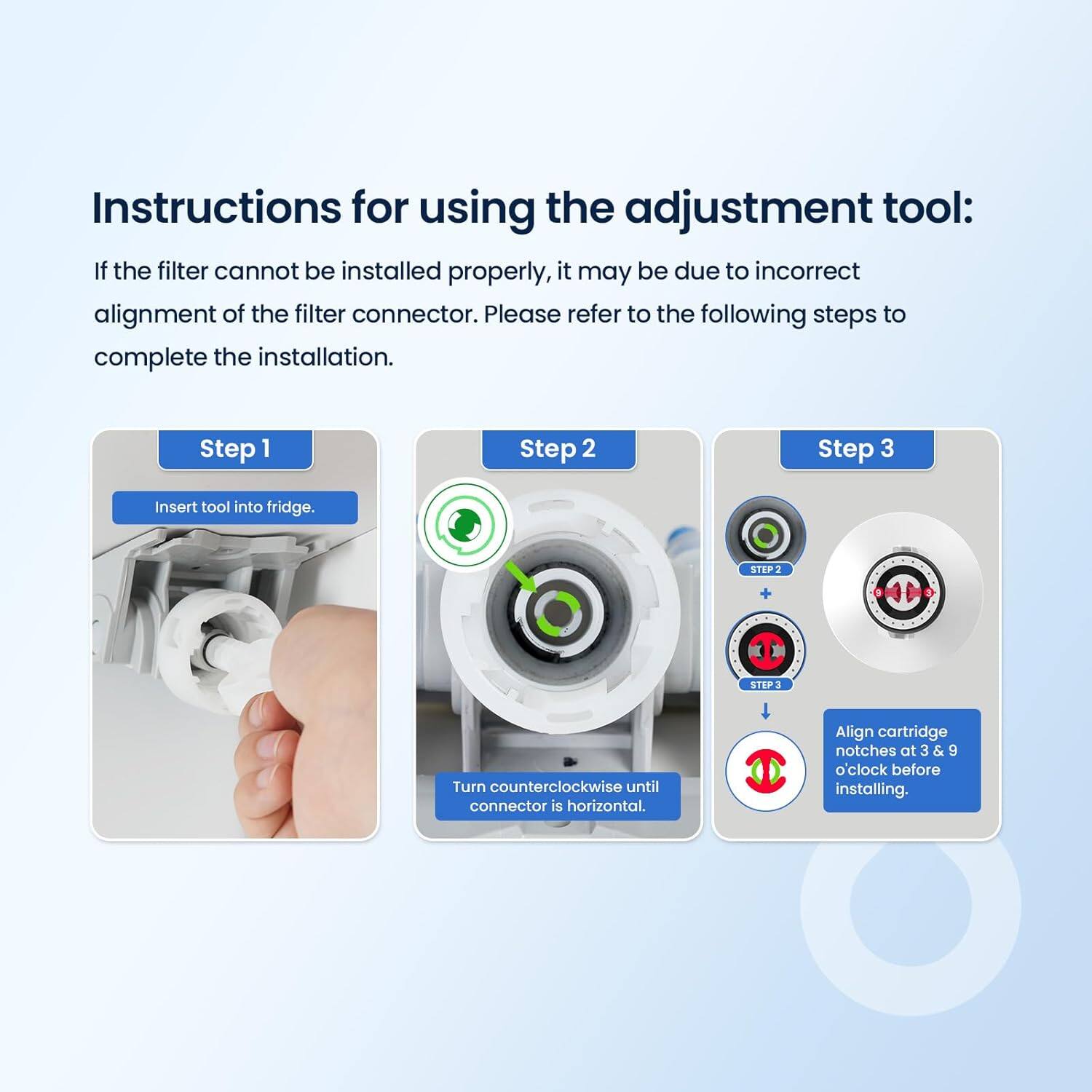 Instructions for using the adjustment tool:

If the filter cannot be installed properly, it may be due to incorrect alignment of the filter connector. Please refer to the following steps to complete the installation.

Step 1

Insert tool into fridge.

Step 2

Turn counterclockwise until connector is horizontal.

Step 3

STEP 2

+

STEP 3

9

3

Align cartridge notches at 3 & 9 o'clock before installing.