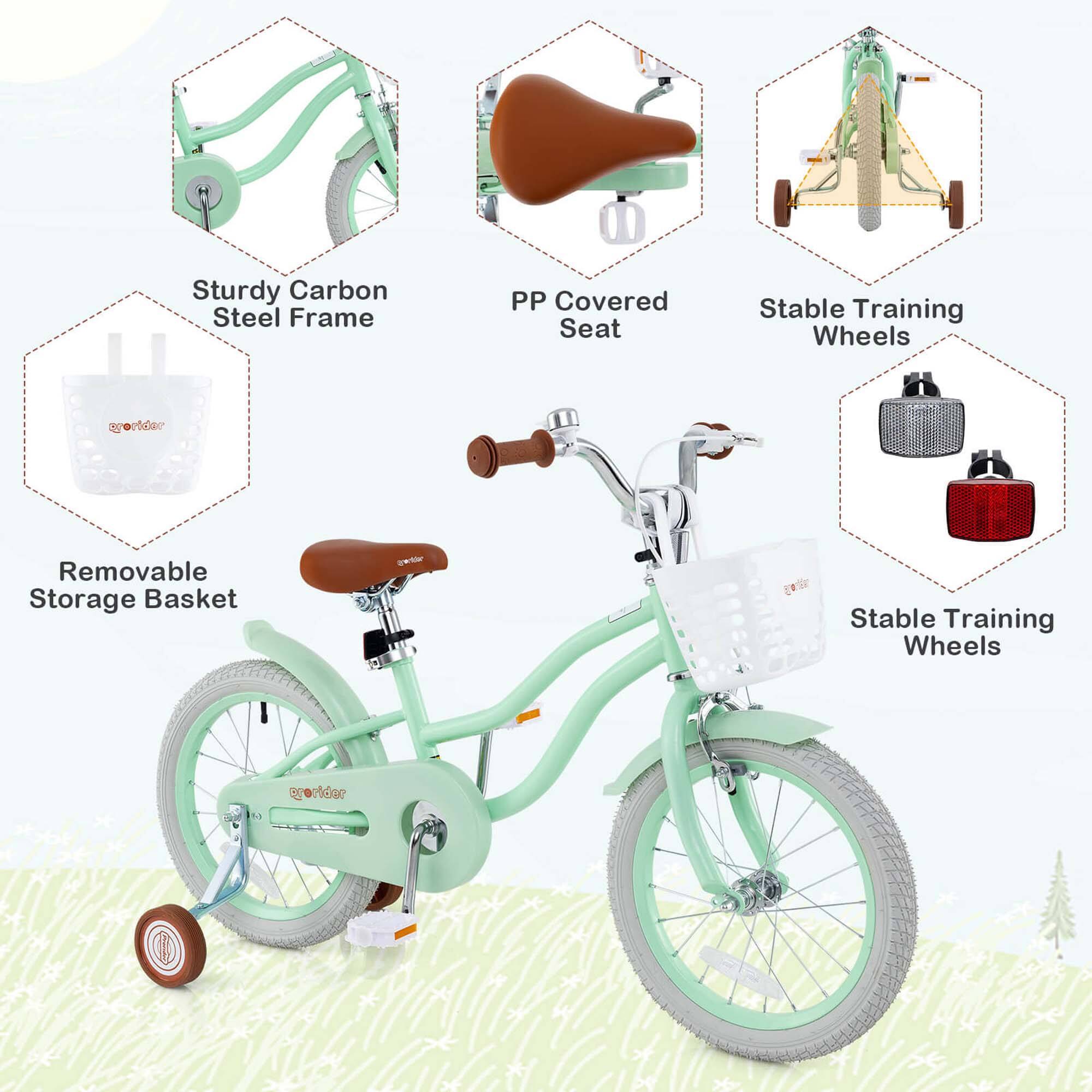 Sturdy Carbon Steel Frame

PP Covered Seat

Stable Training Wheels

prorider

Removable Storage Basket

Stable Training Wheels

prorider

prorider

prorider

prorider