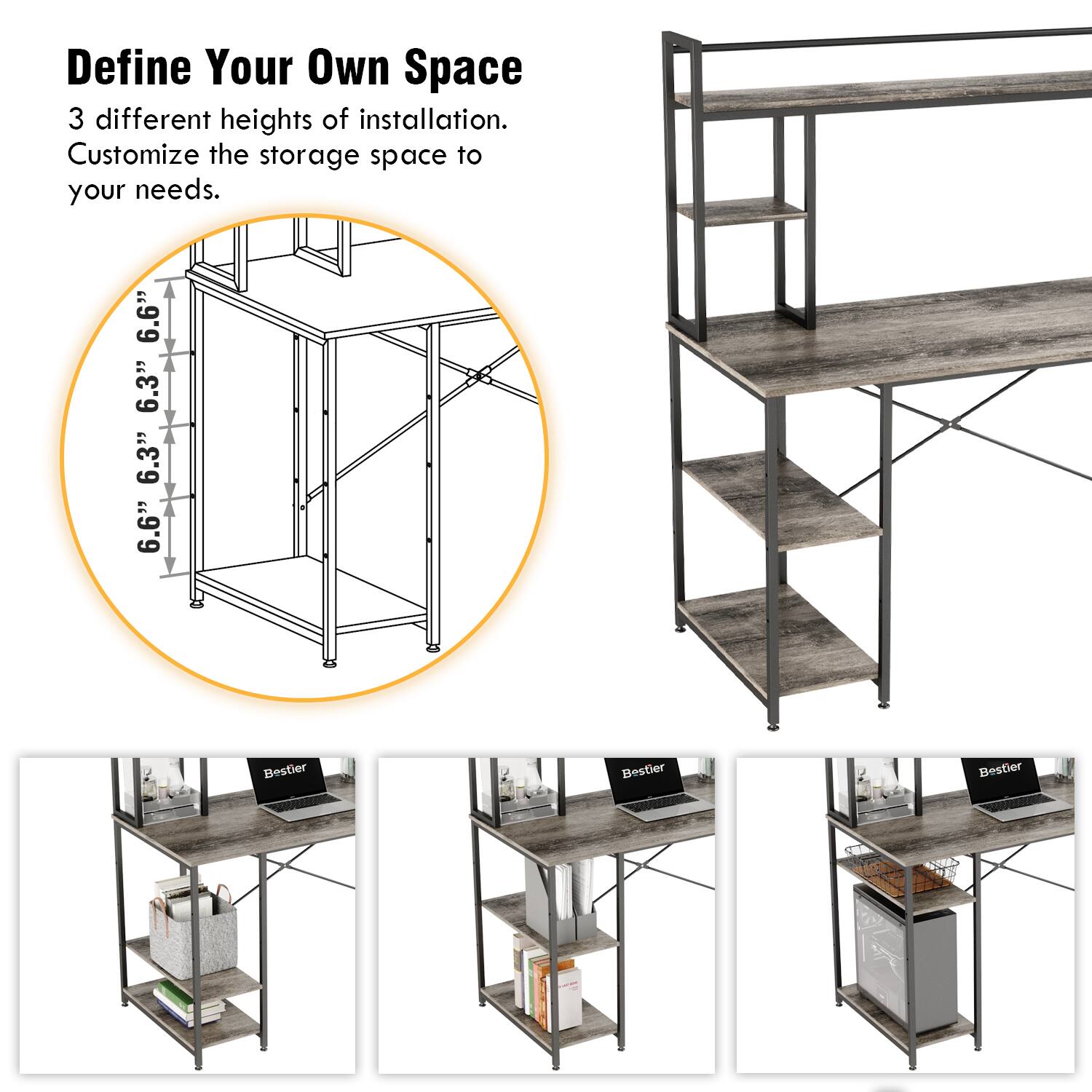 Define Your Own Space

3 different heights of installation. Customize the storage space to your needs.

6.6”
6.3”
6.3”
6.6”

Bestier

Bestier

Bestier