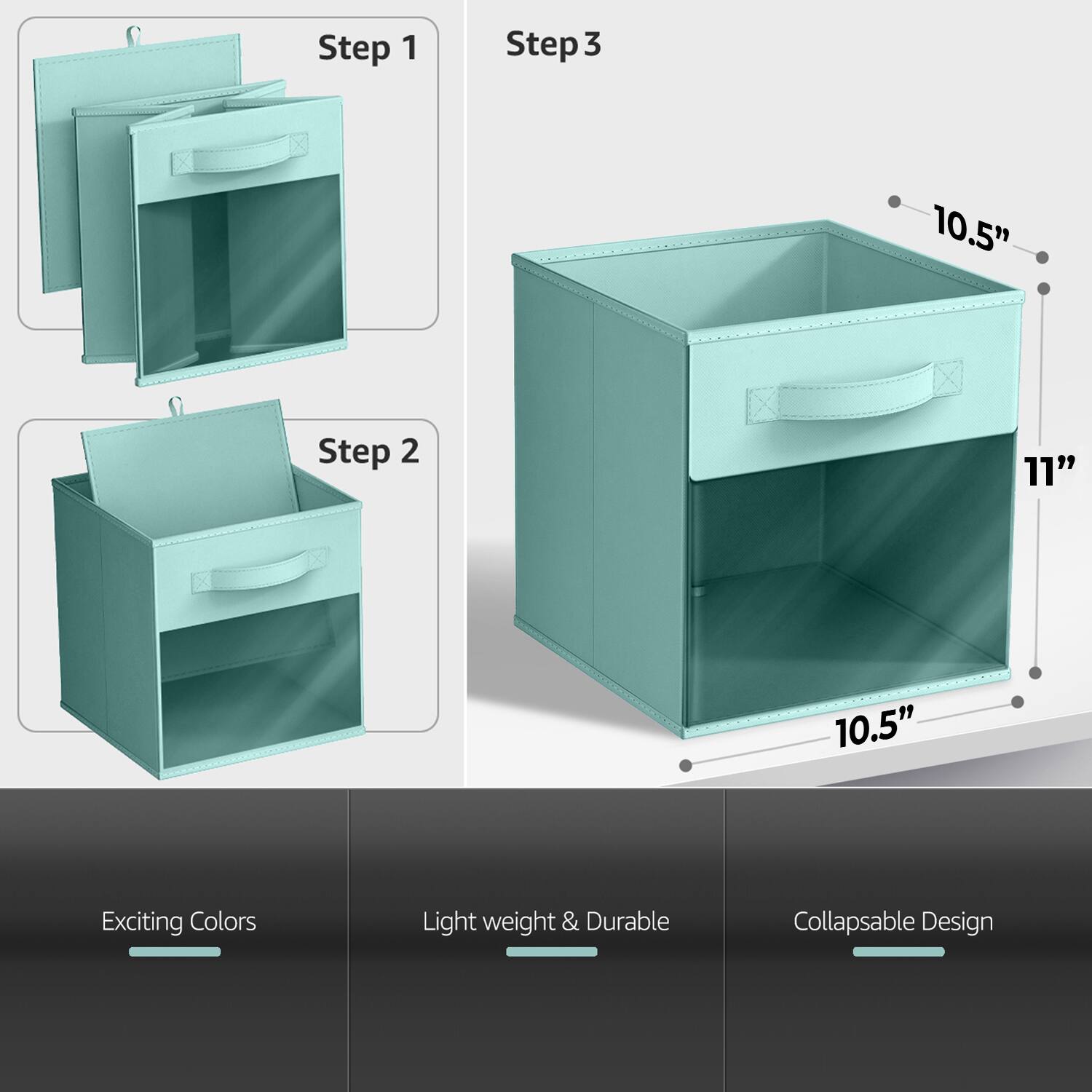 Step 1

Step 2

Step 3

10.5”

11”

10.5”

Exciting Colors

Light weight & Durable

Collapsable Design