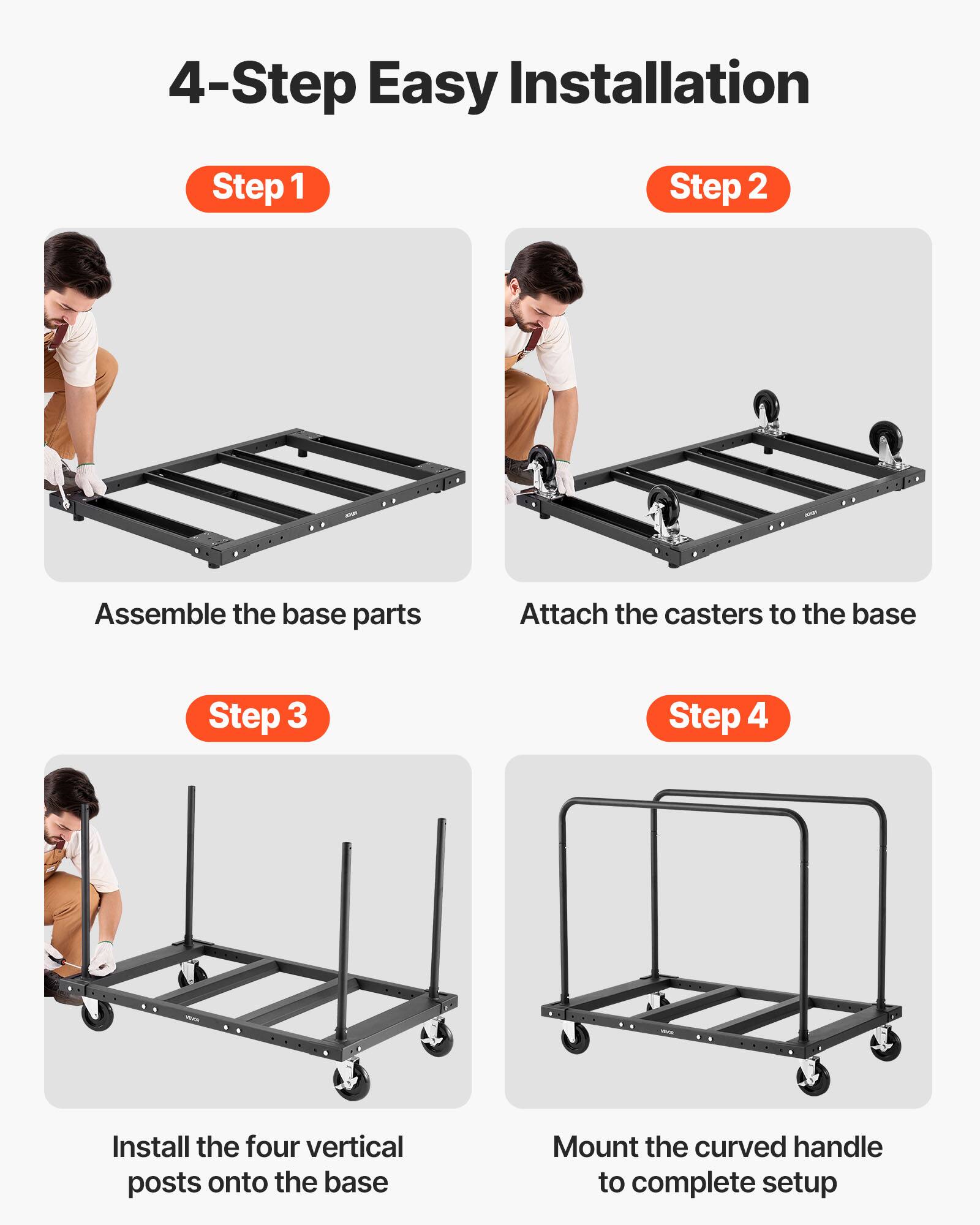 4-Step Easy Installation

Step 1

VEVOR

Assemble the base parts

Step 2

VEVOR

Attach the casters to the base

Step 3

VEVOR

Install the four vertical posts onto the base

Step 4

VEVOR

Mount the curved handle to complete setup