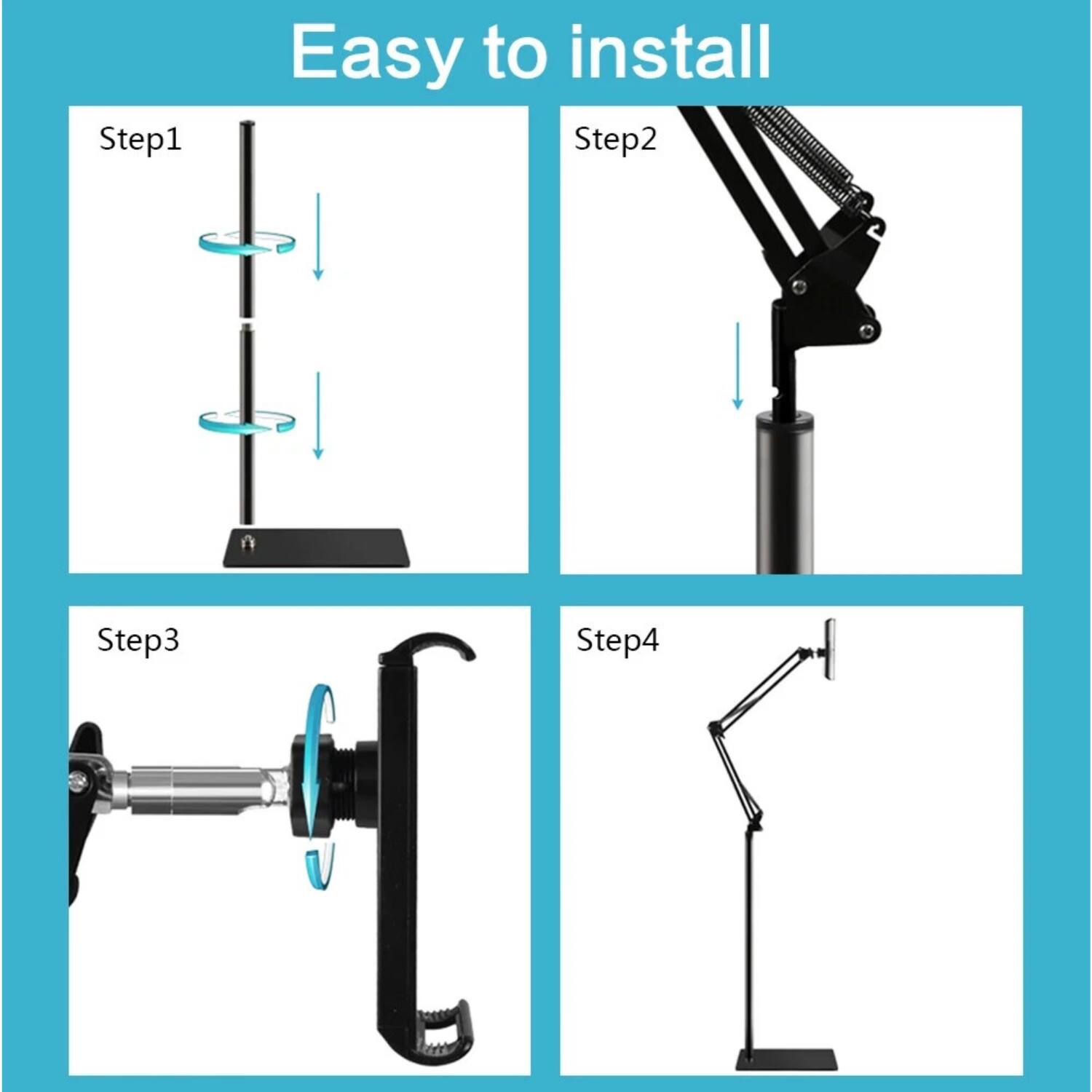 Easy to install

Step1

Step2

Step3

Step4