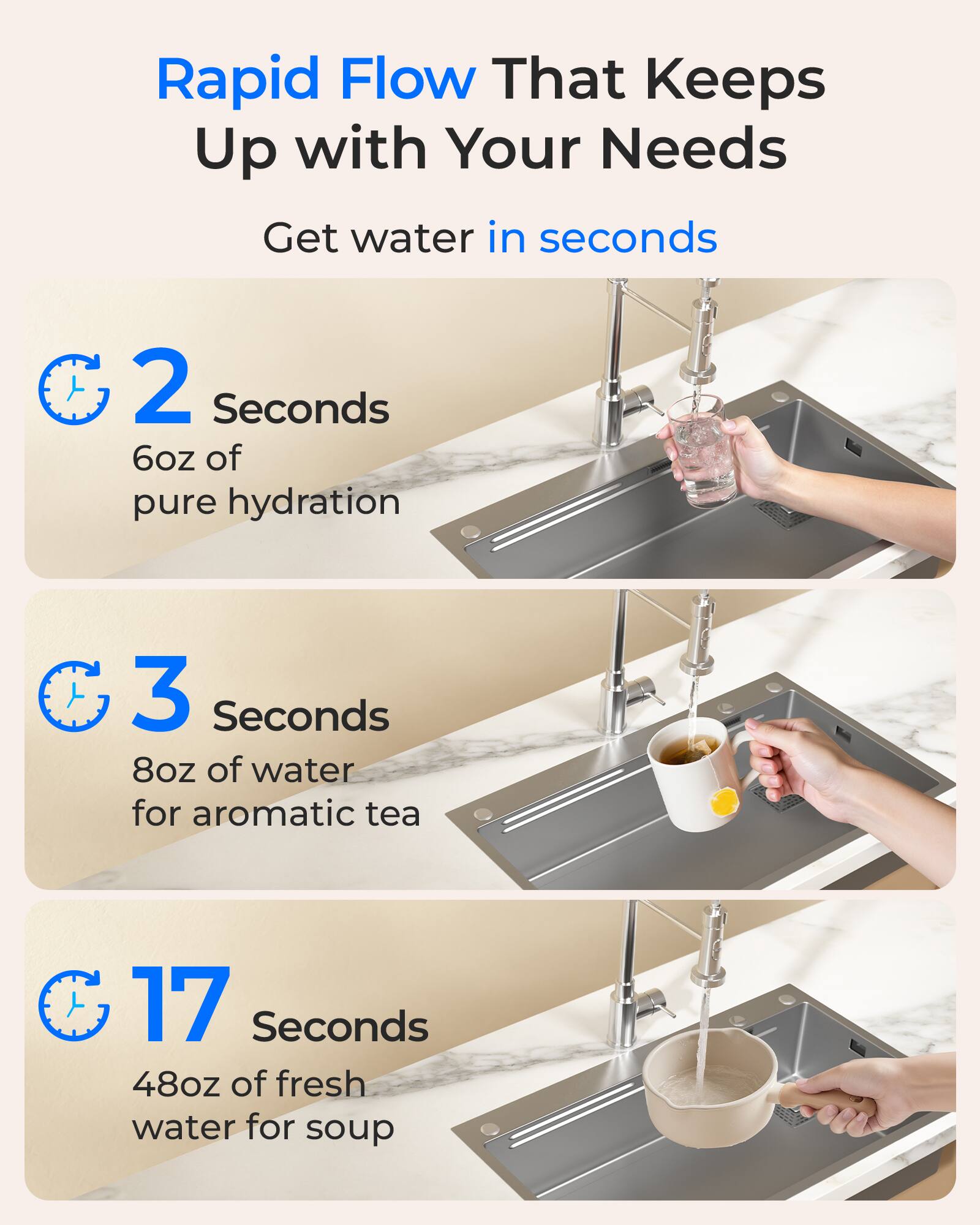 Rapid Flow That Keeps Up with Your Needs

Get water in seconds

2 Seconds
6oz of pure hydration

3 Seconds
8oz of water for aromatic tea

17 Seconds
48oz of fresh water for soup