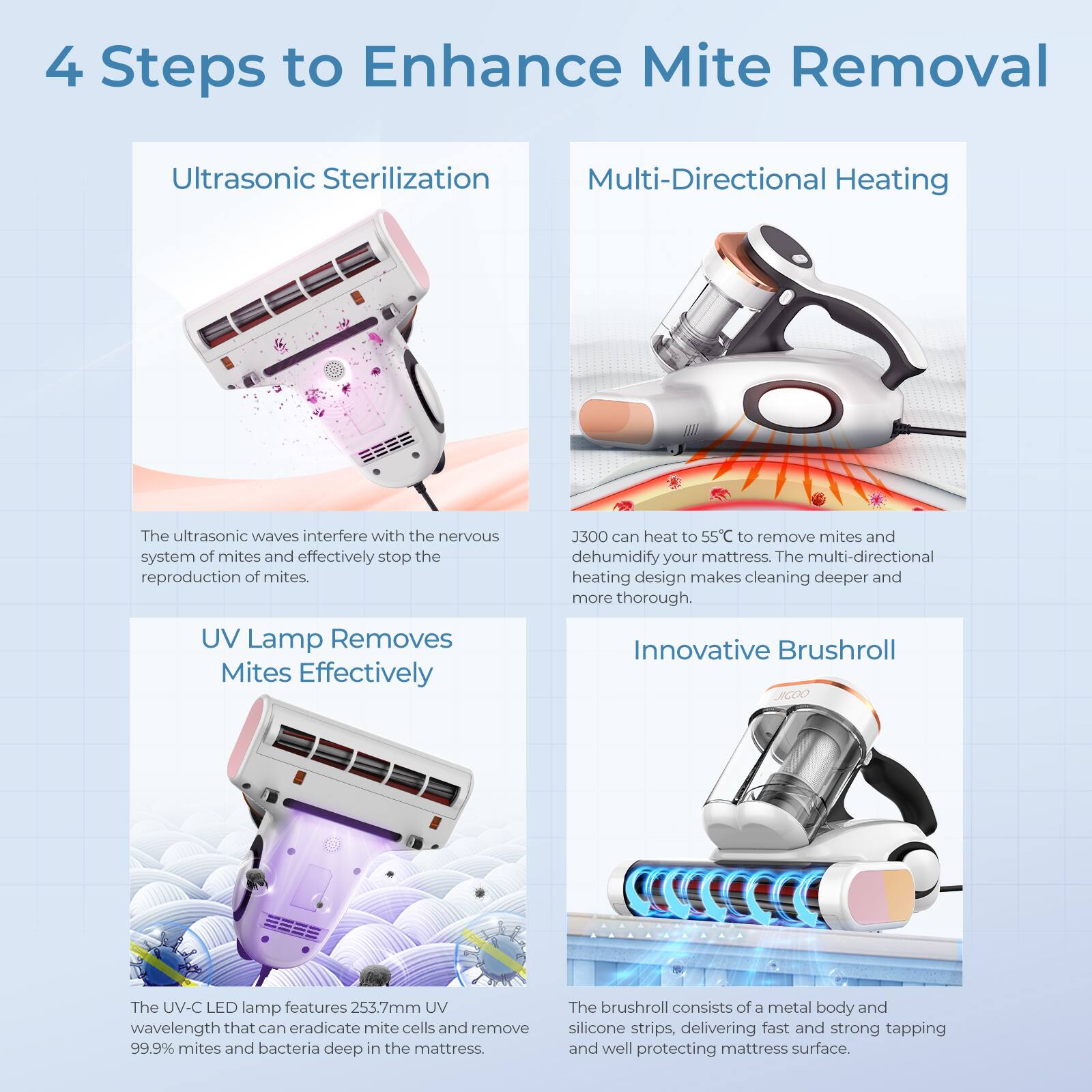 4 Steps to Enhance Mite Removal

Ultrasonic Sterilization

The ultrasonic waves interfere with the nervous system of mites and effectively stop the reproduction of mites.

Multi-Directional Heating

J300 can heat to 55℃ to remove mites and dehumidify your mattress. The multi-directional heating design makes cleaning deeper and more thorough.

UV Lamp Removes Mites Effectively

The UV-C LED lamp features 253.7mm UV wavelength that can eradicate mite cells and remove 99.9% mites and bacteria deep in the mattress.

Innovative Brushroll

JIGOO

The brushroll consists of a metal body and silicone strips, delivering fast and strong tapping and well protecting mattress surface.