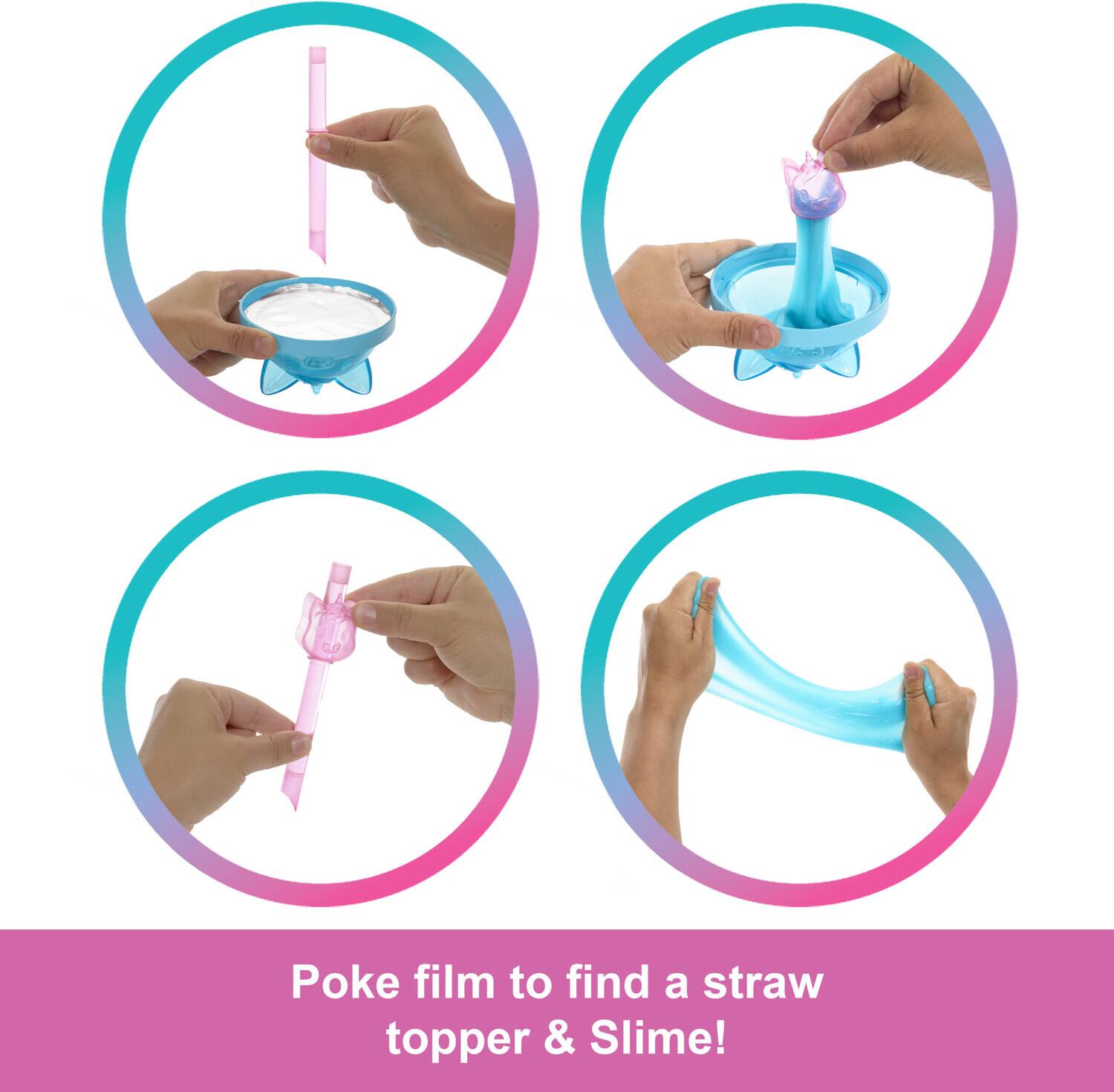 Poke film to find a straw topper & Slime!